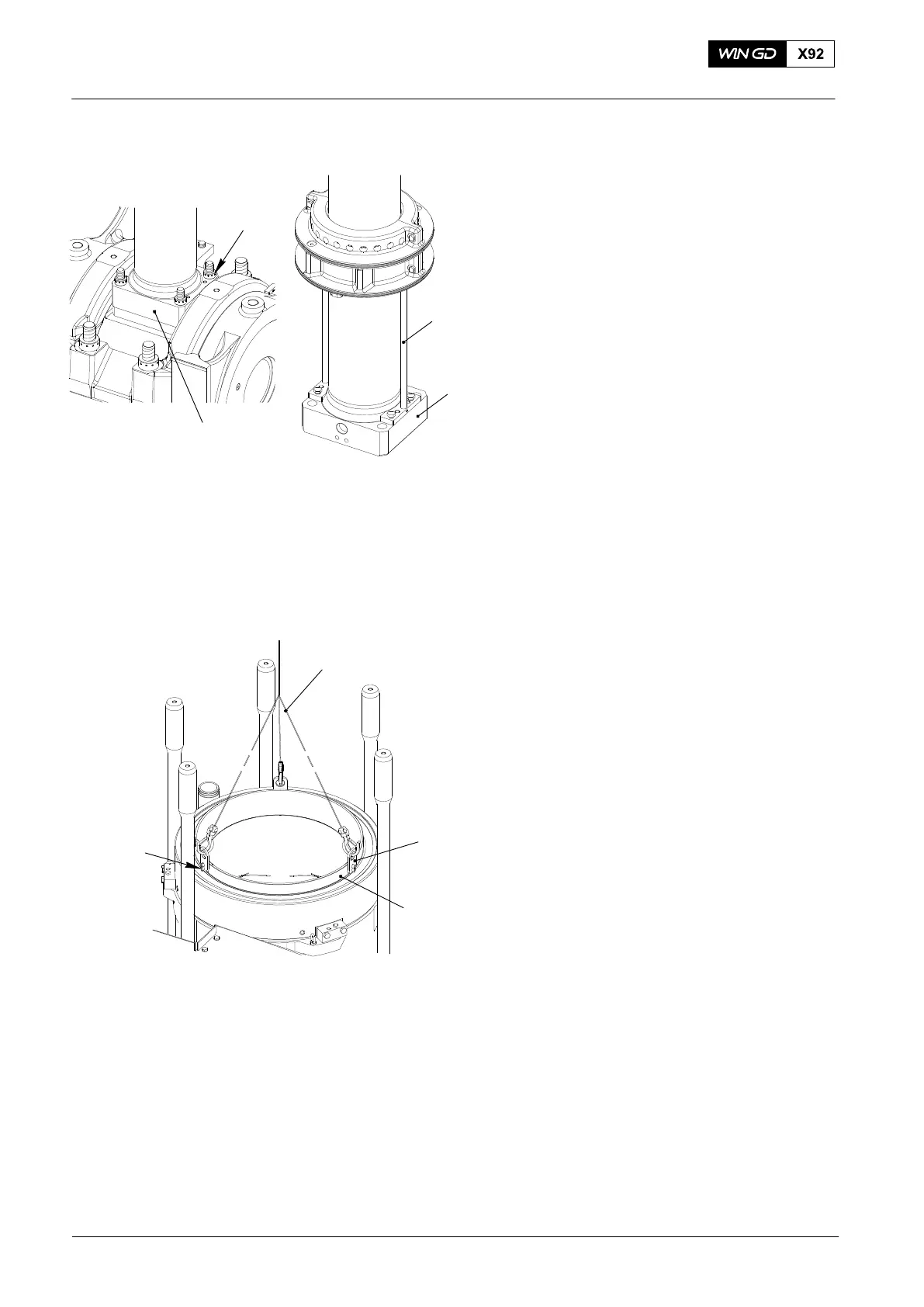 WIN GD X92