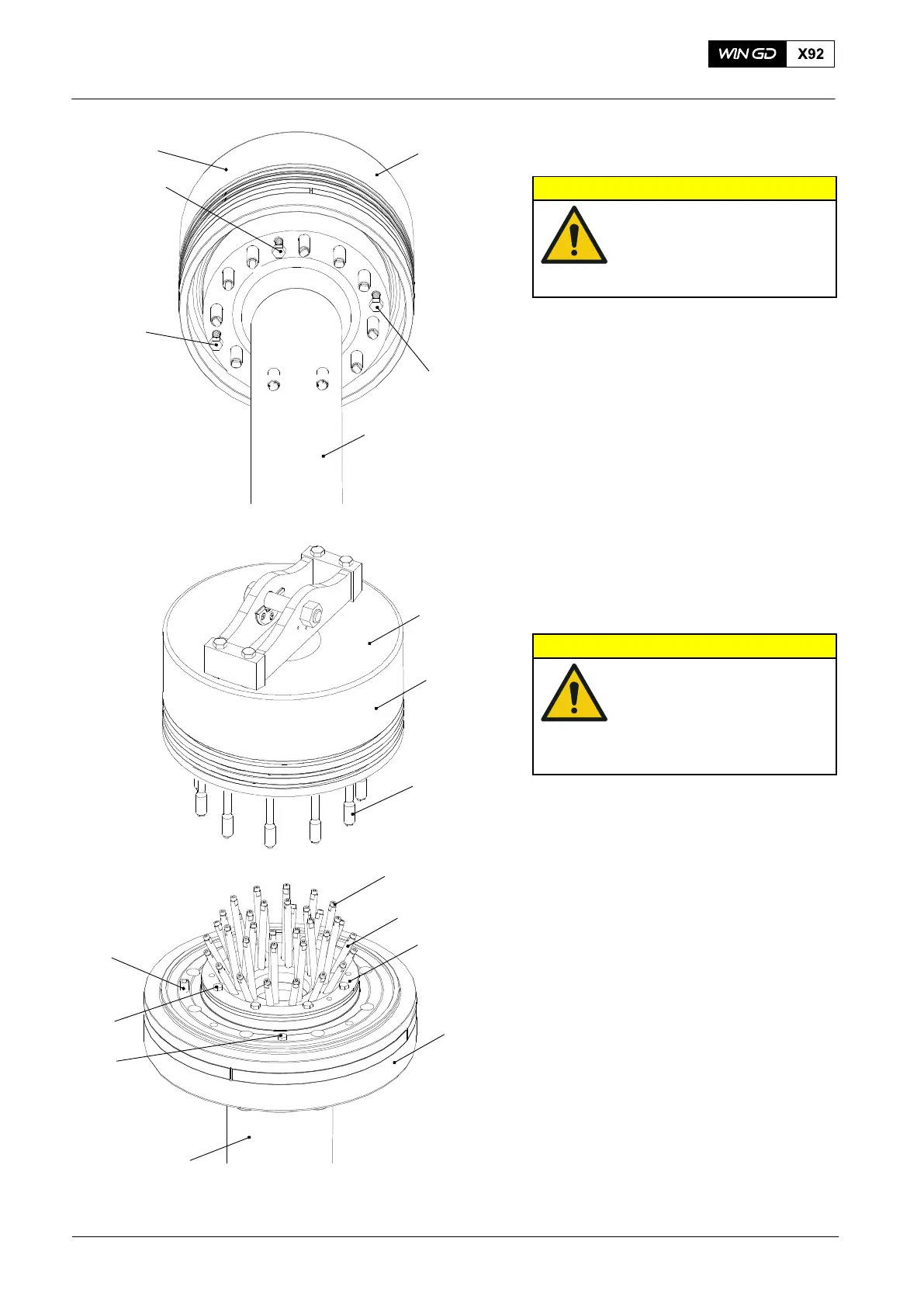 WIN GD X92