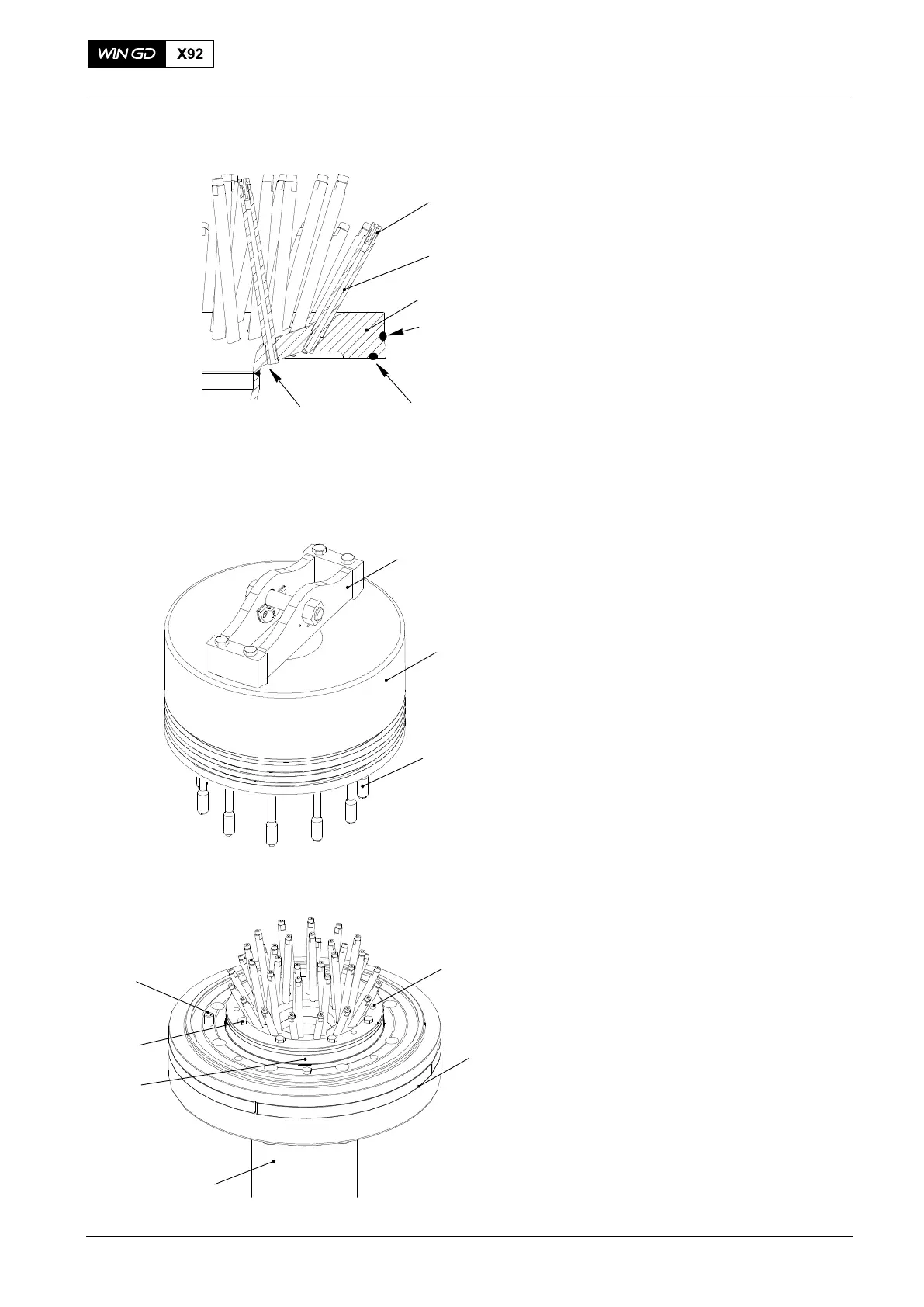 WIN GD X92