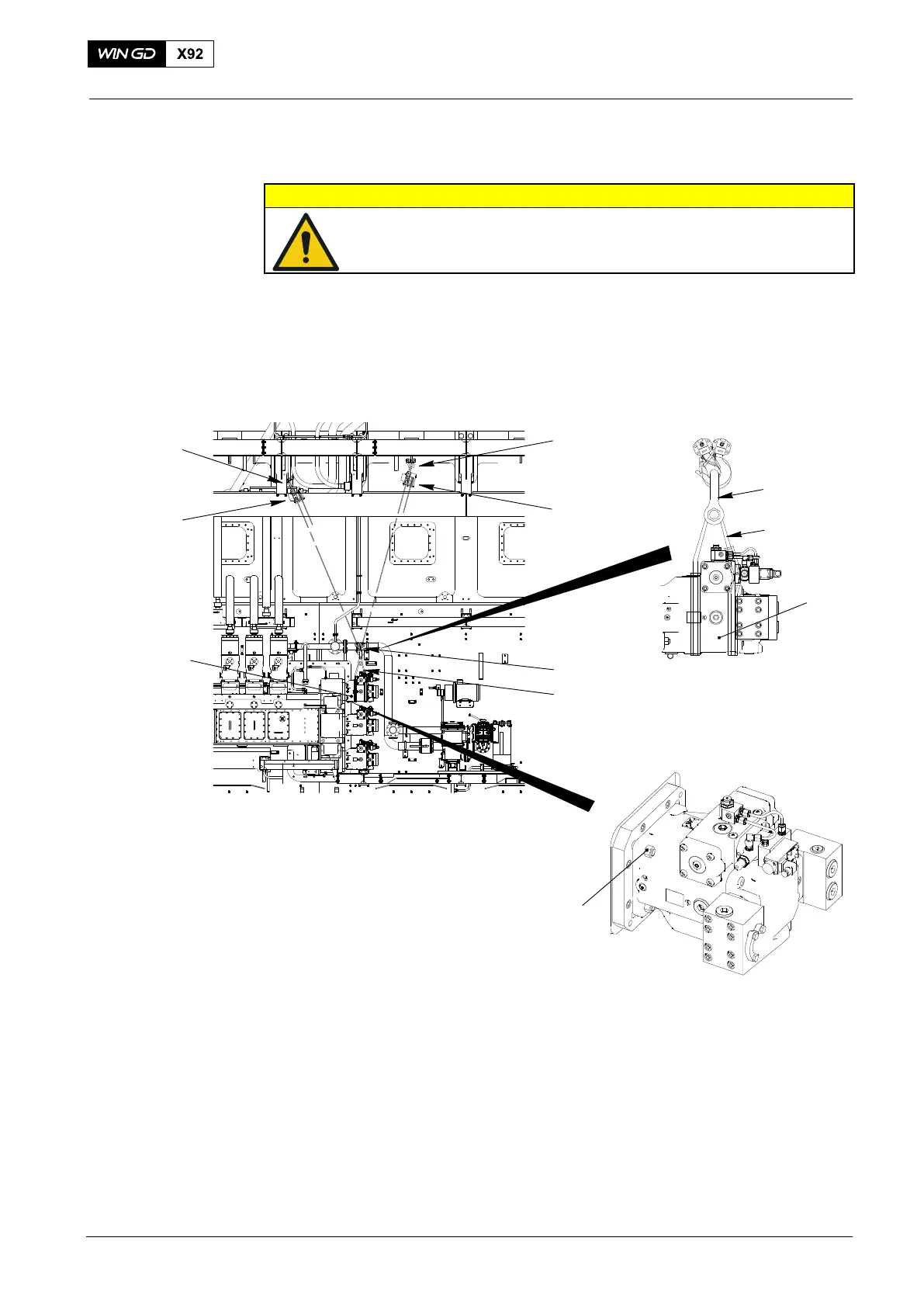 WIN GD X92