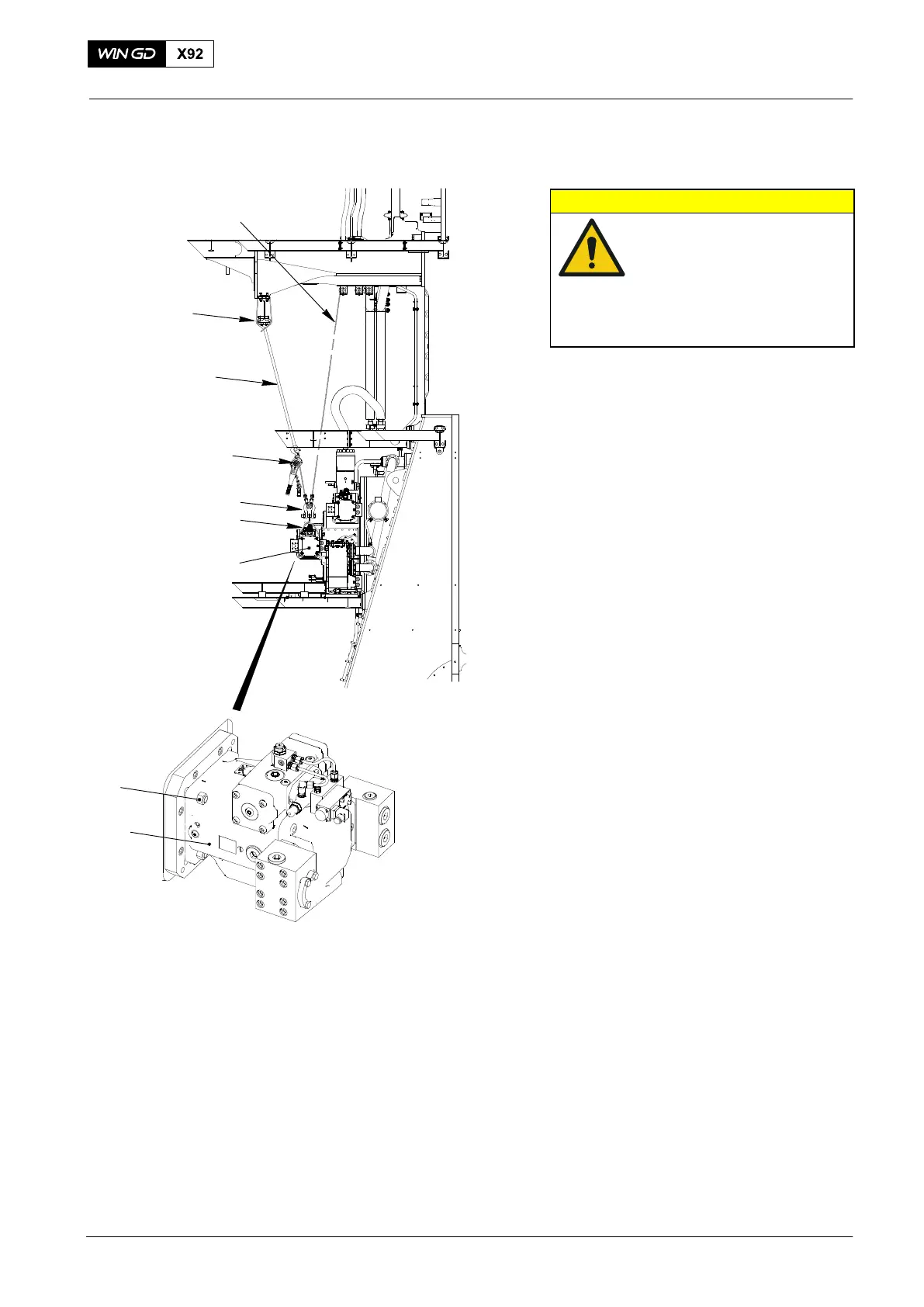 WIN GD X92