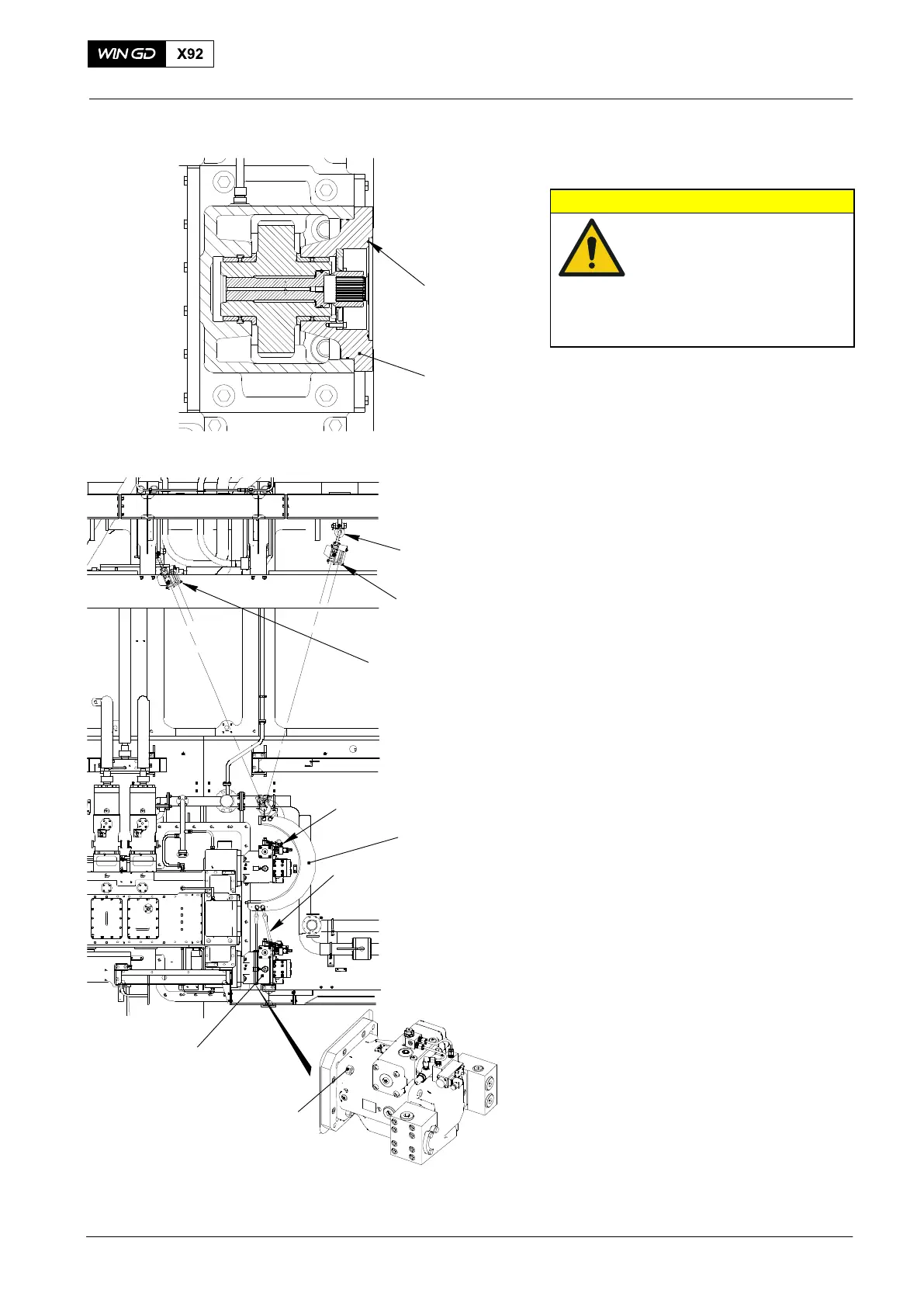 WIN GD X92