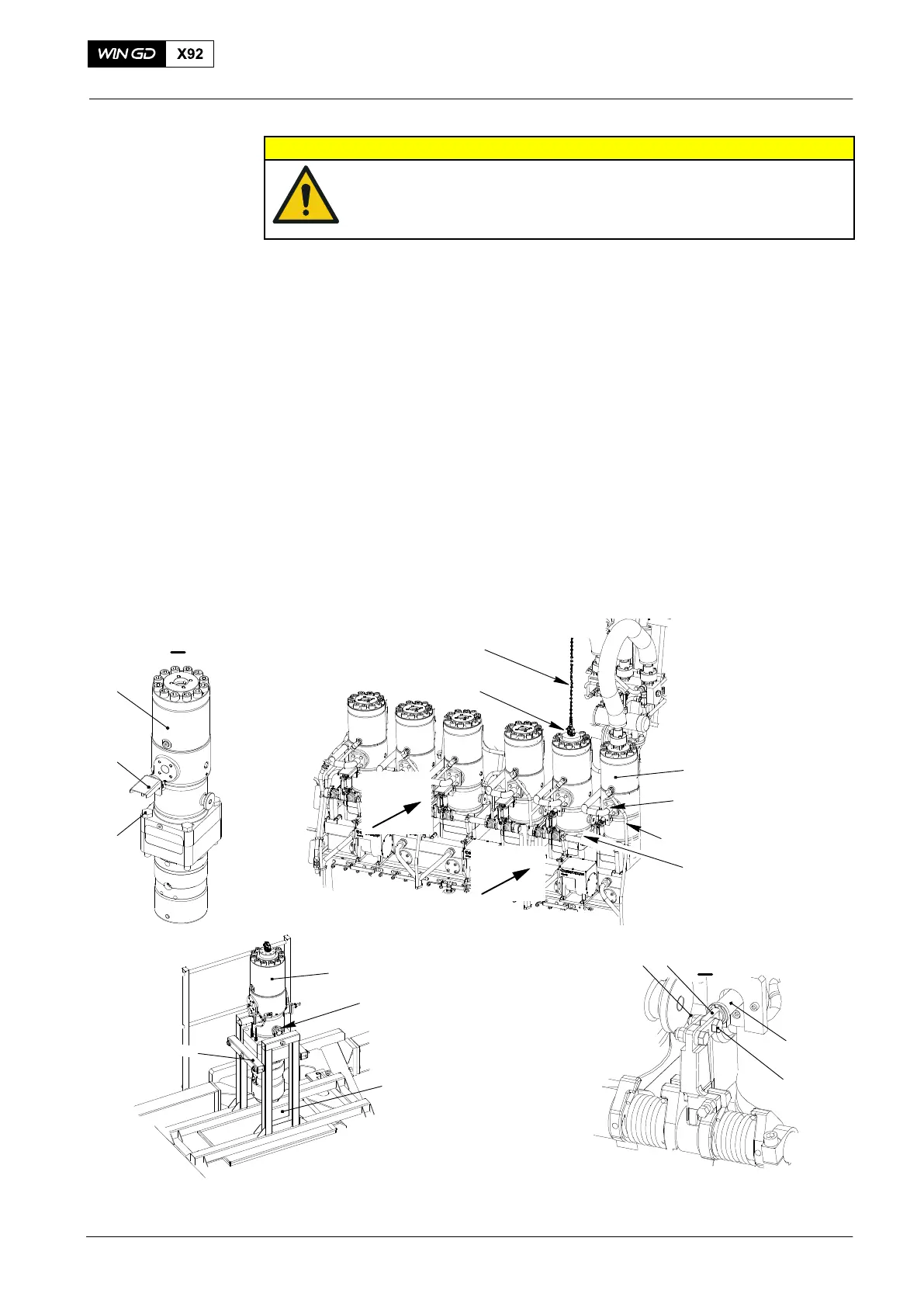 WIN GD X92