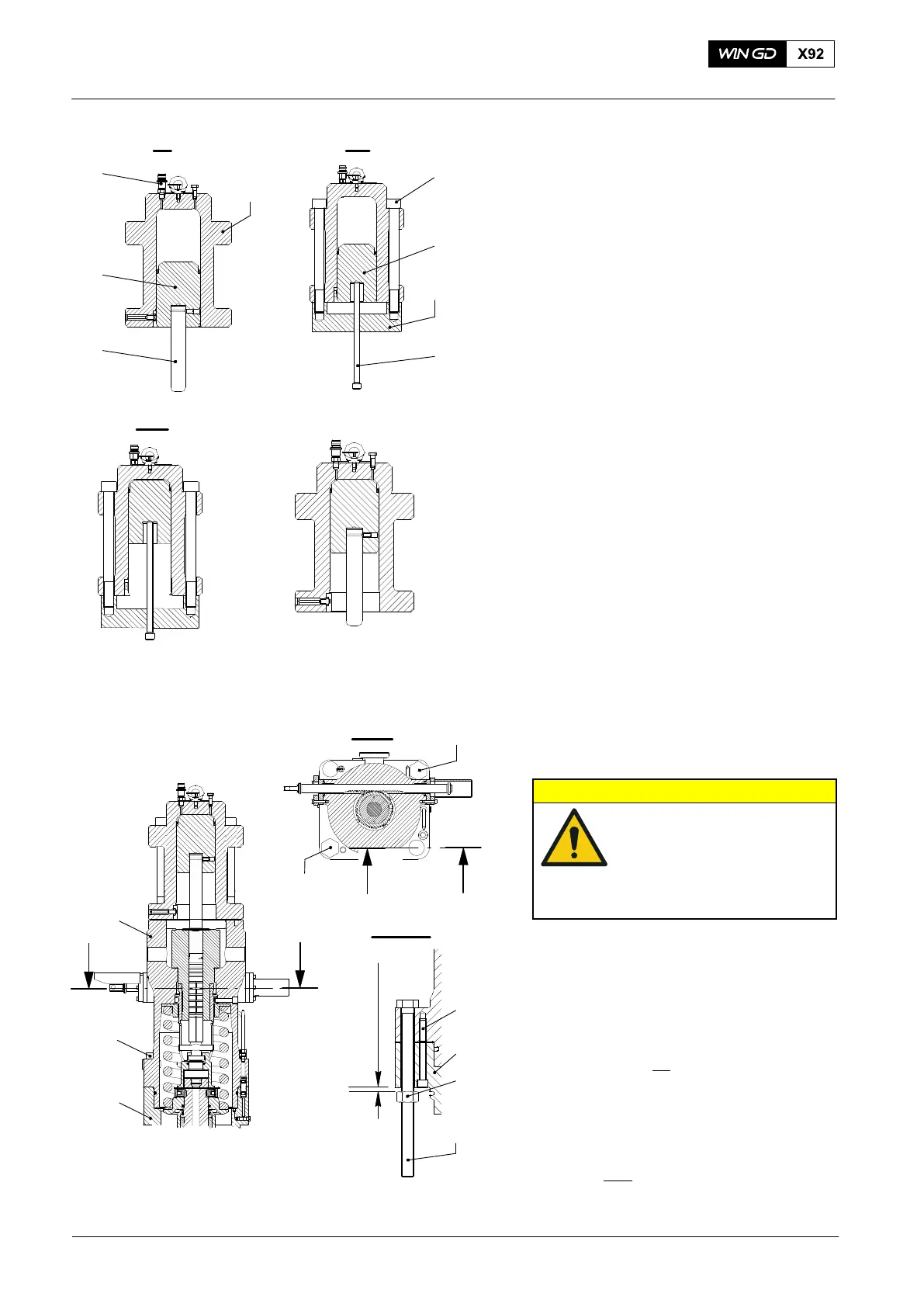 WIN GD X92