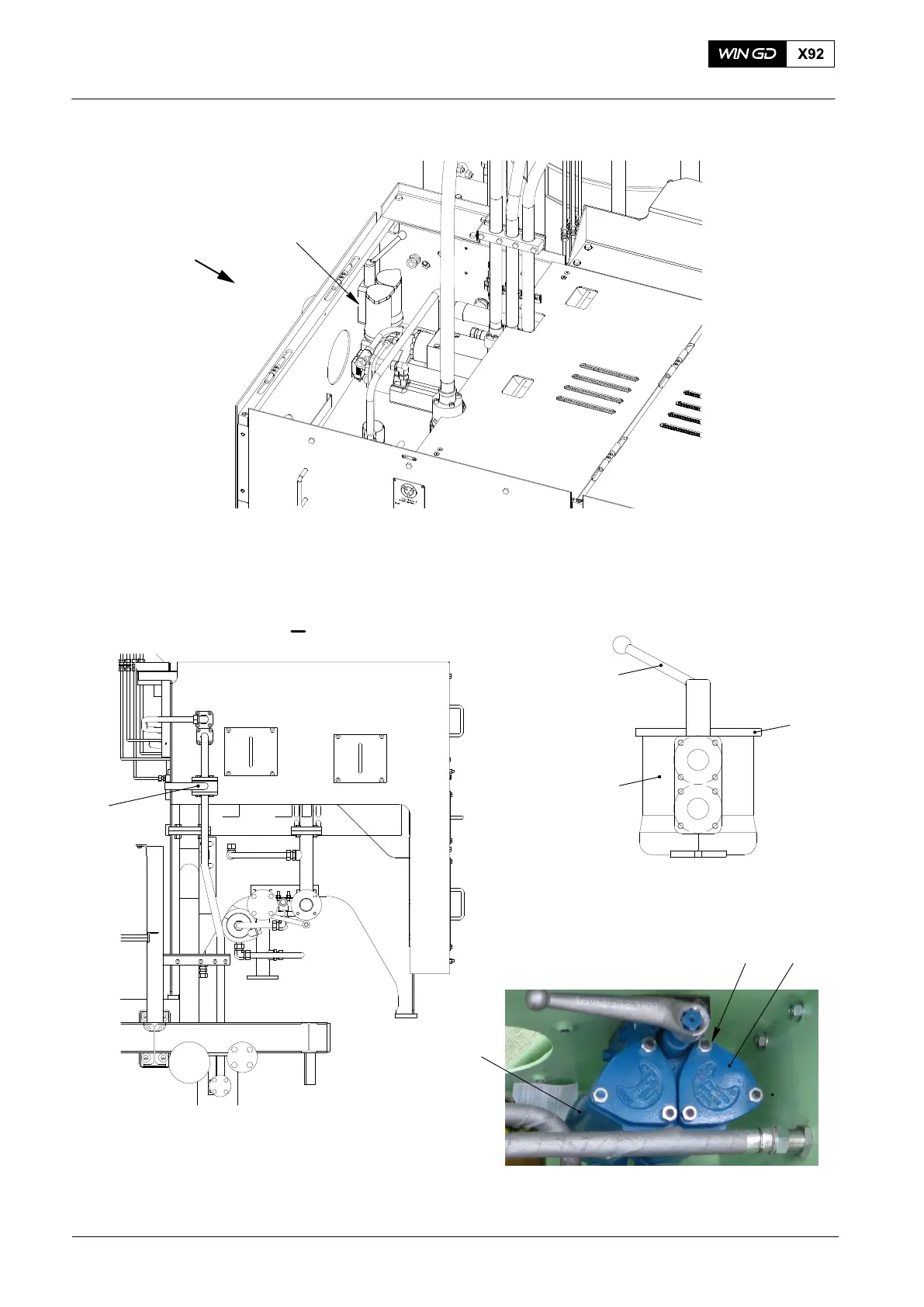 WIN GD X92