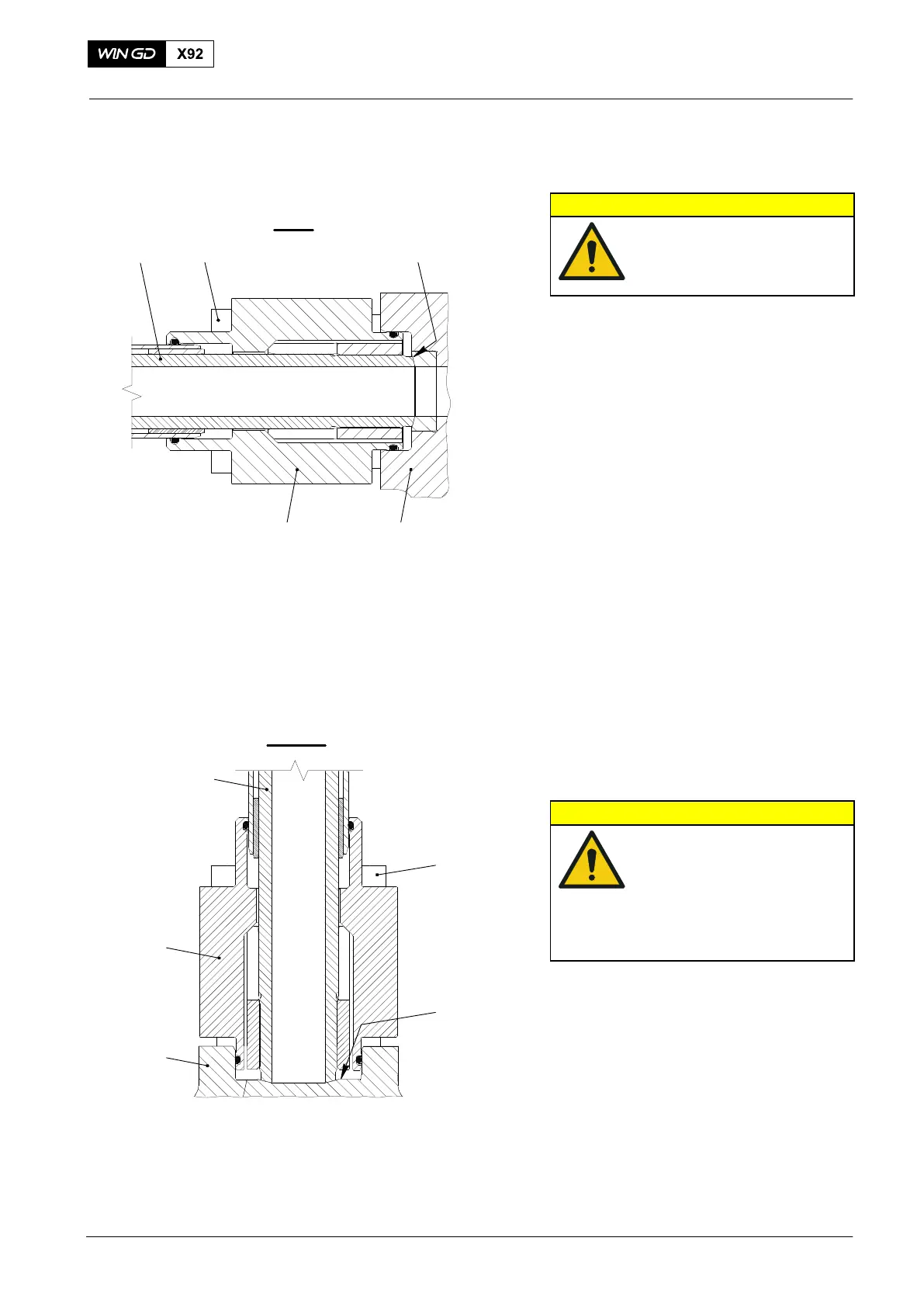 WIN GD X92