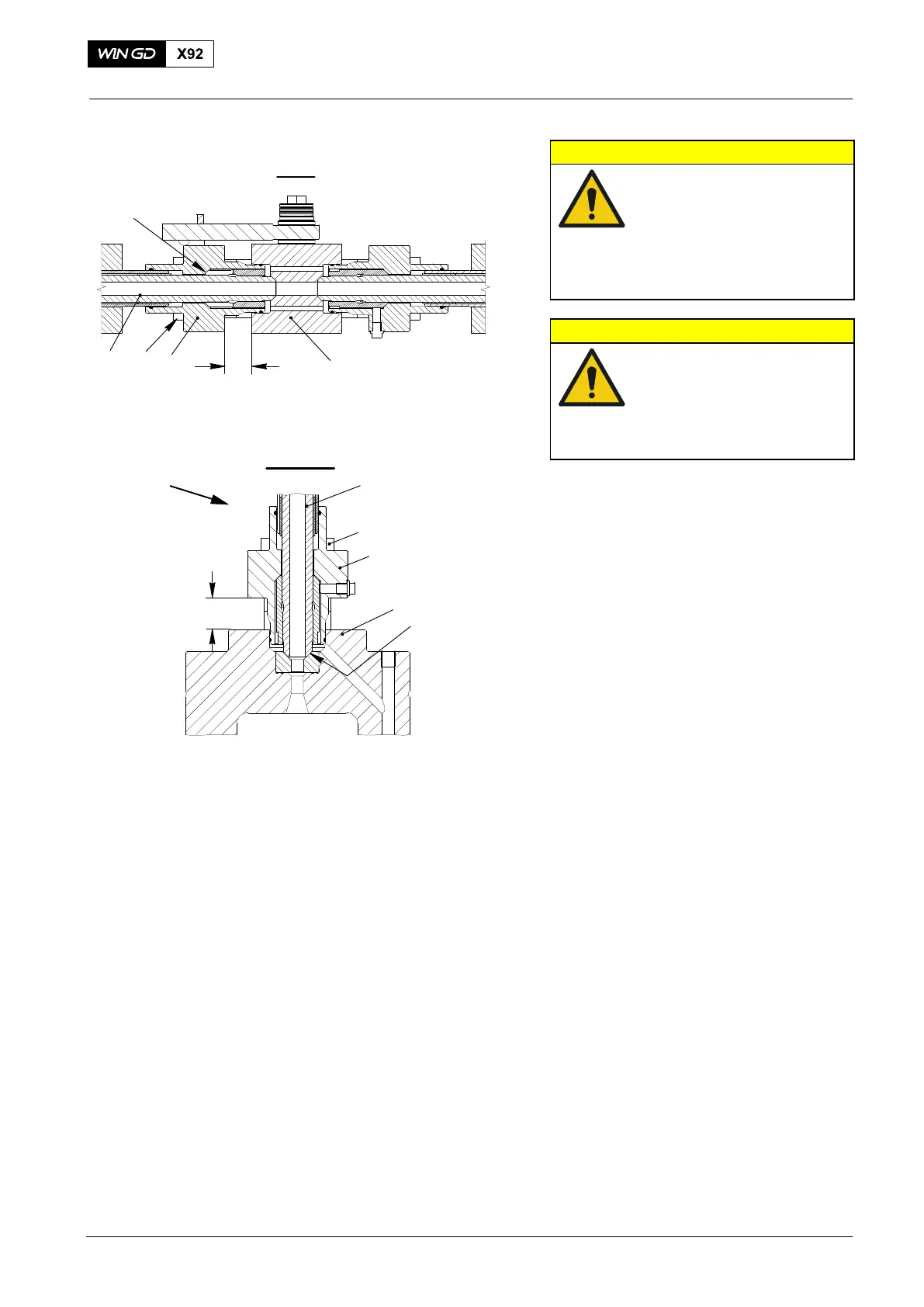 WIN GD X92