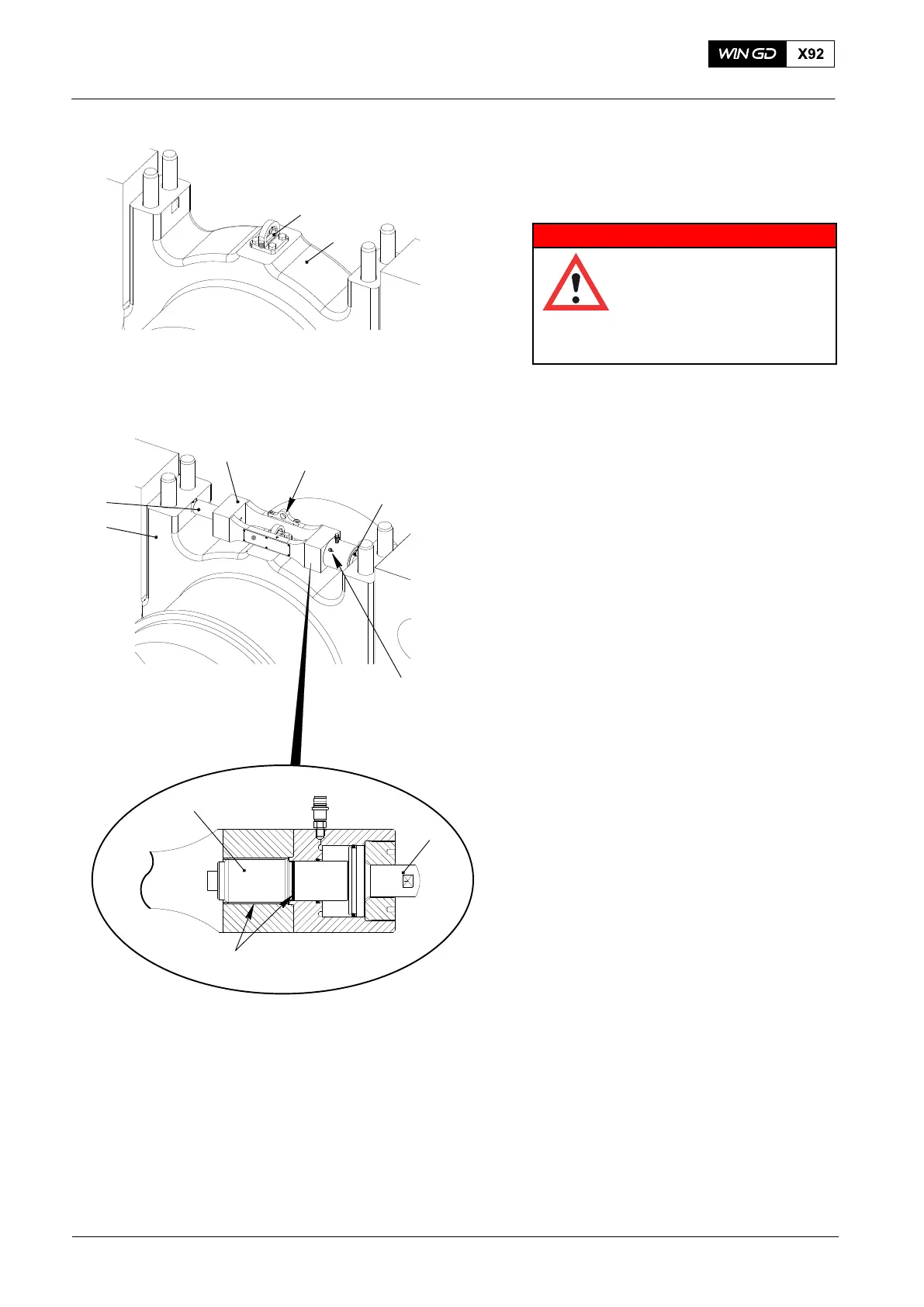 WIN GD X92