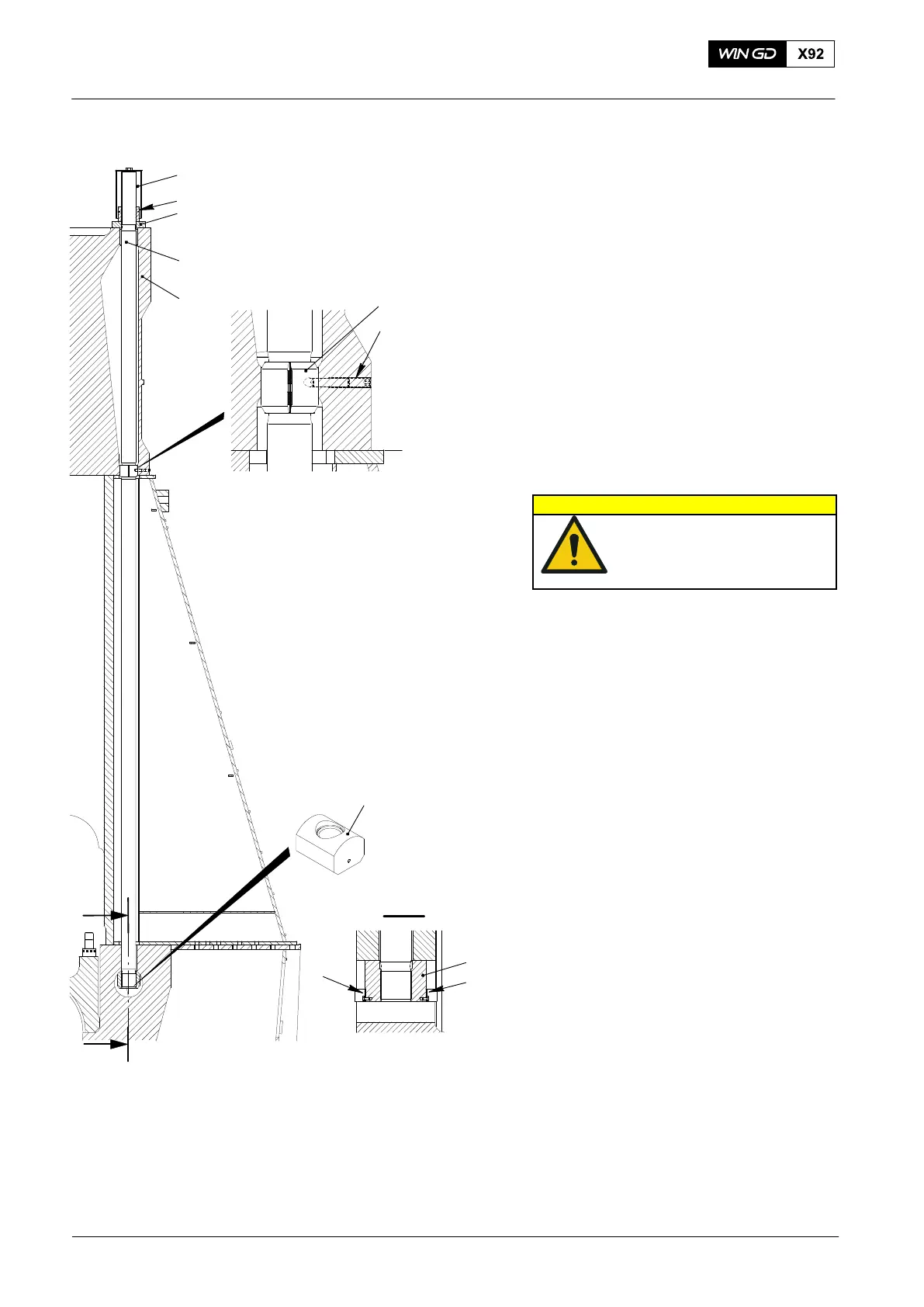 WIN GD X92