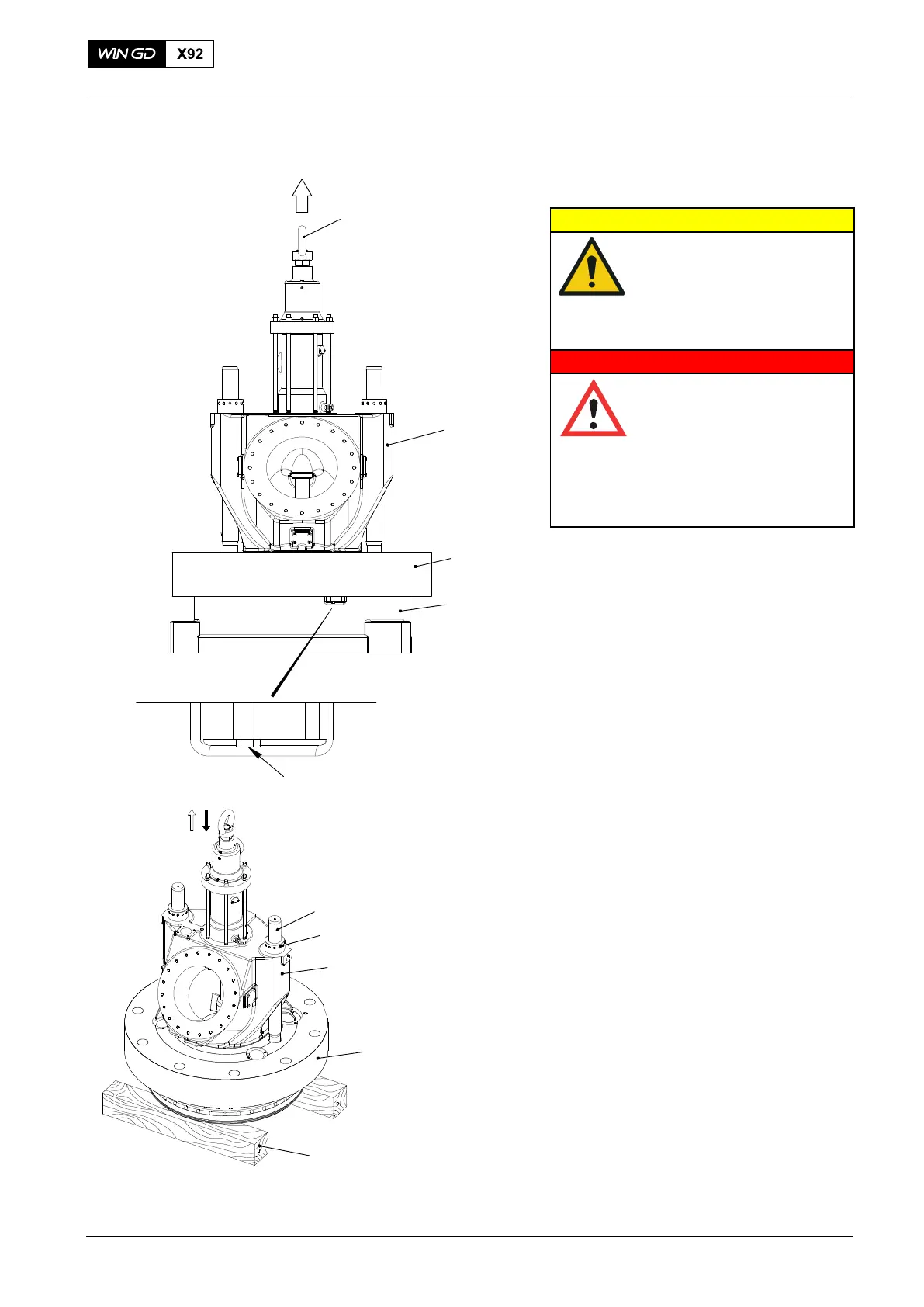 WIN GD X92