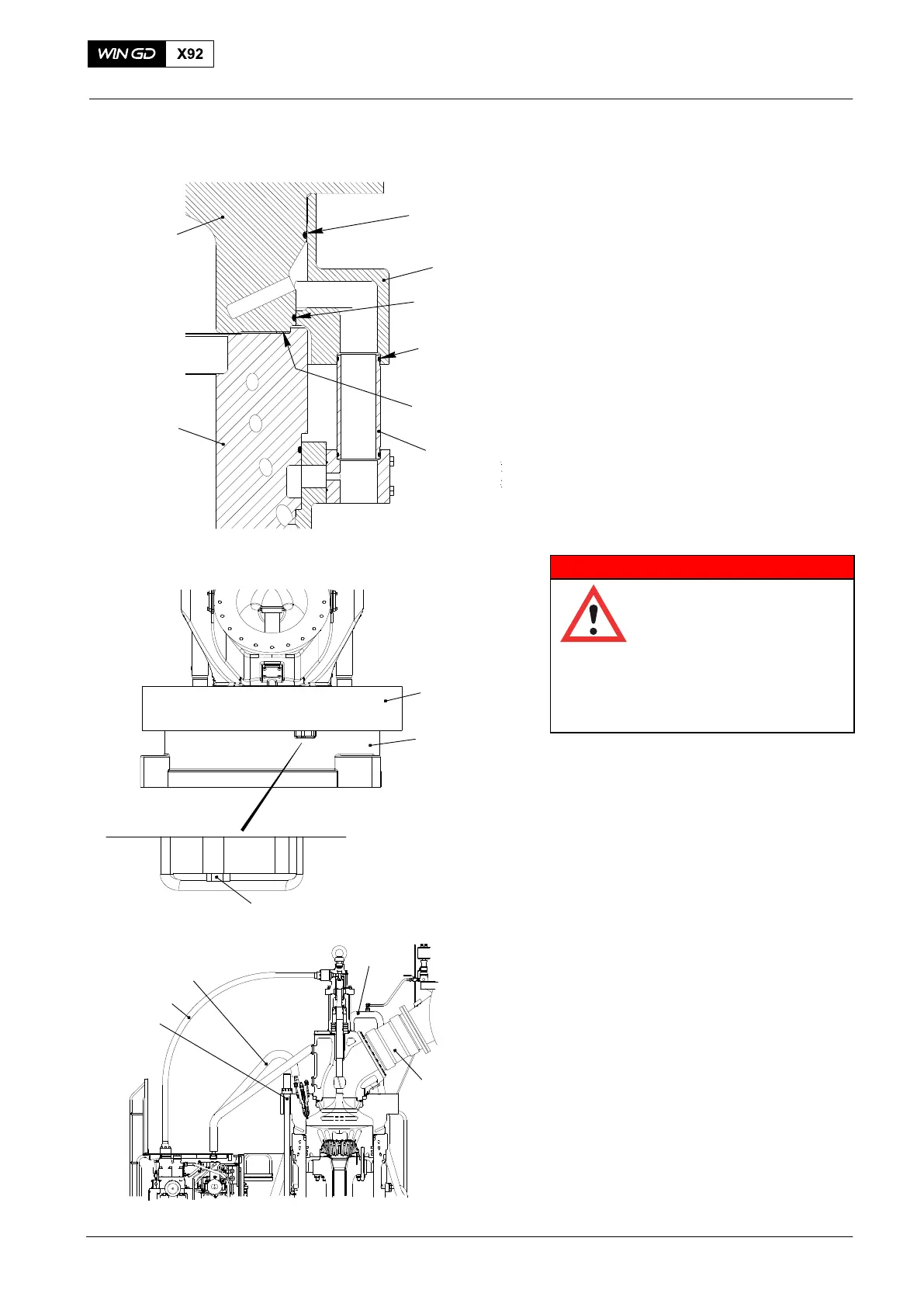 WIN GD X92