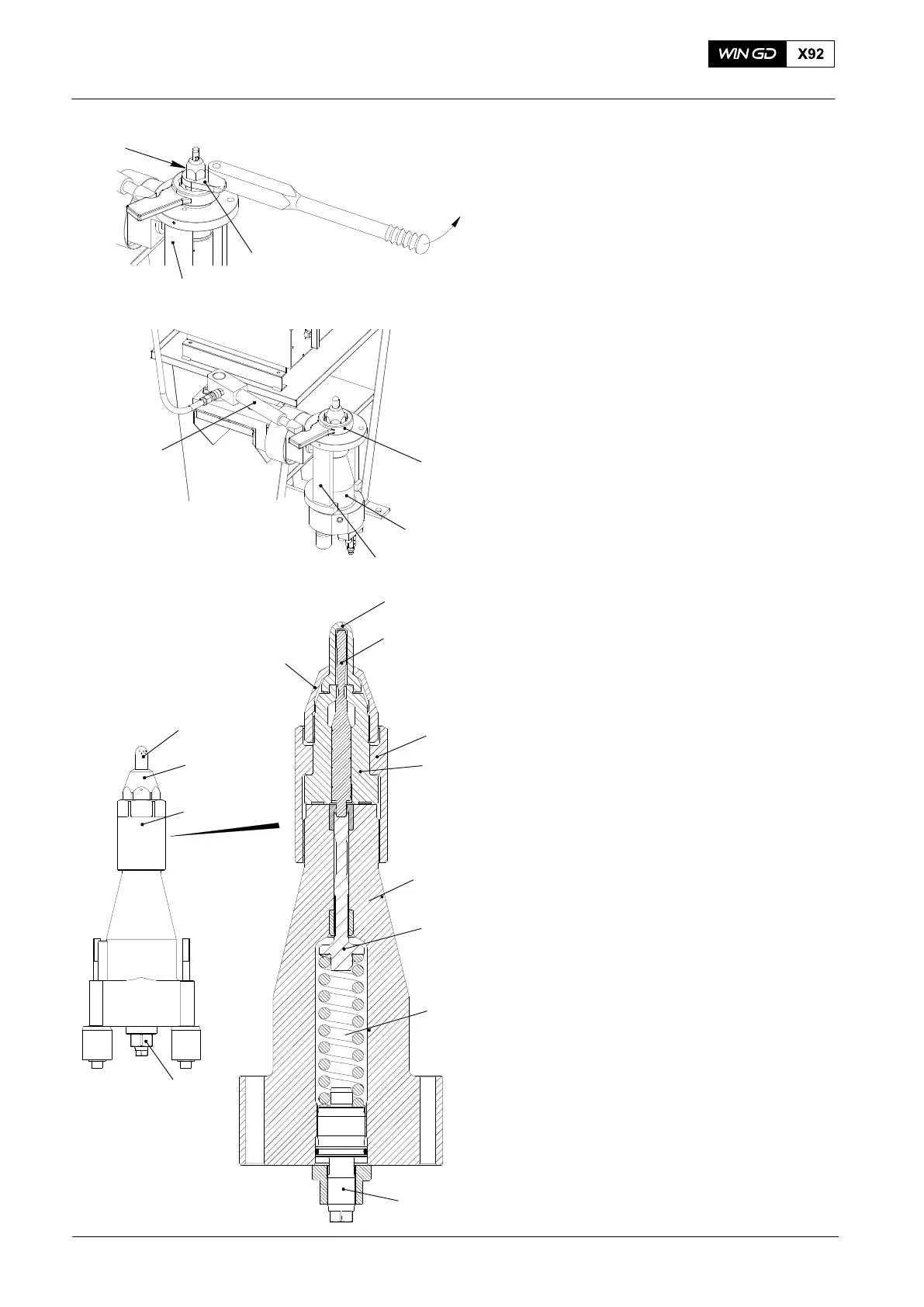 WIN GD X92