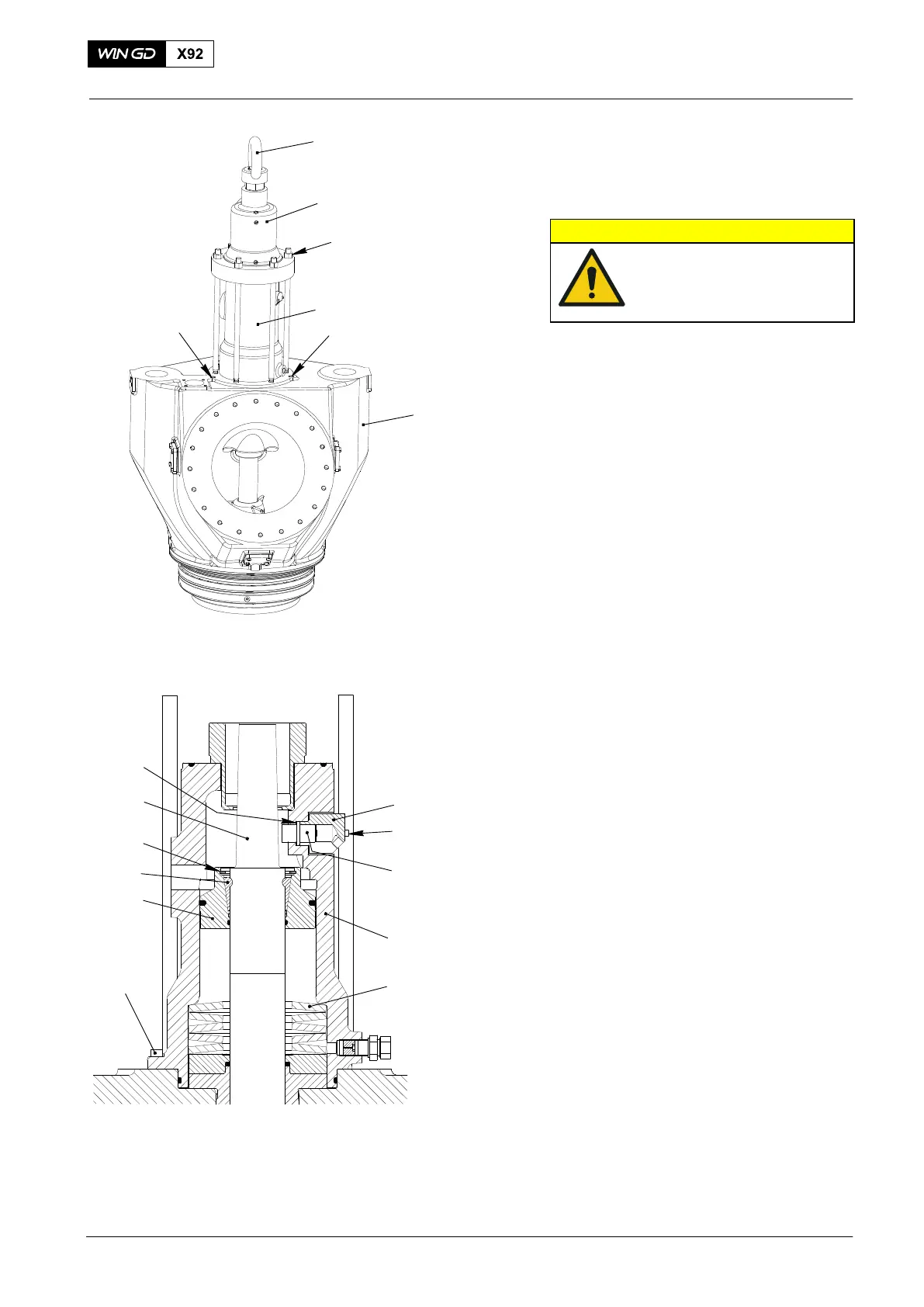 WIN GD X92