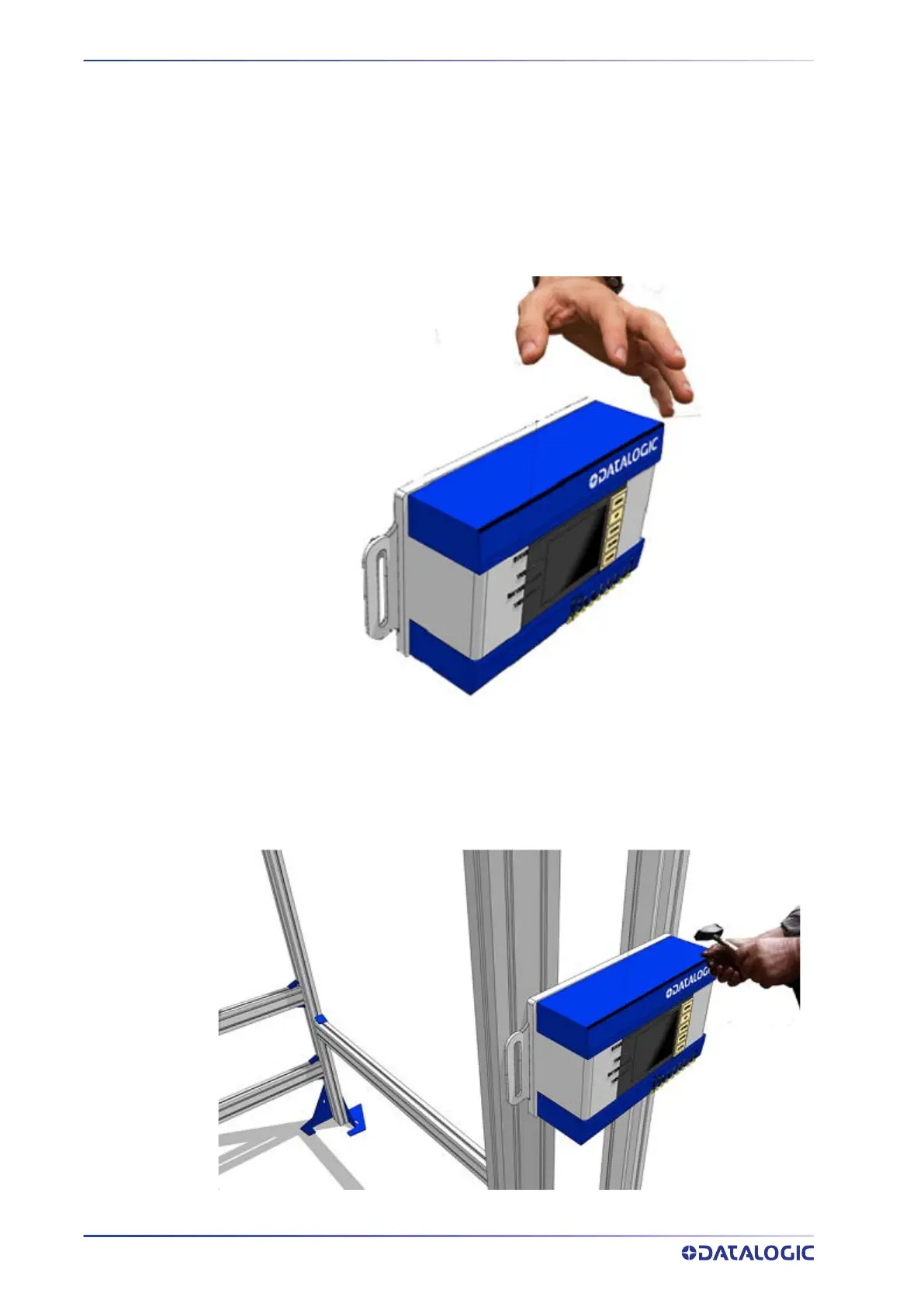 DATALOGIC

DATALOGIC

DATALOGIC