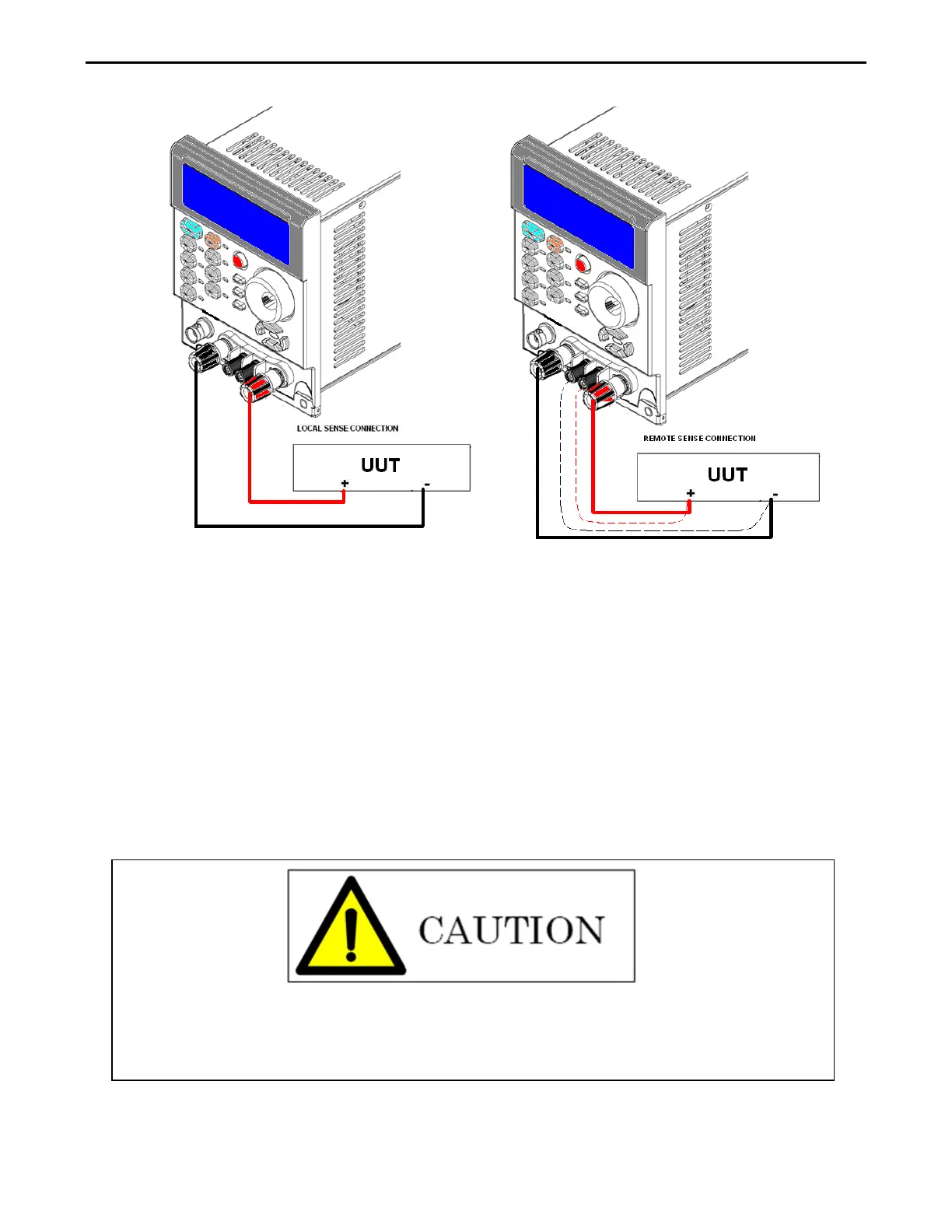 LOCAL SENSE CONNECTION

UUT

+

-

REMOTE SENSE CONNECTION

UUT

+

-

CAUTION