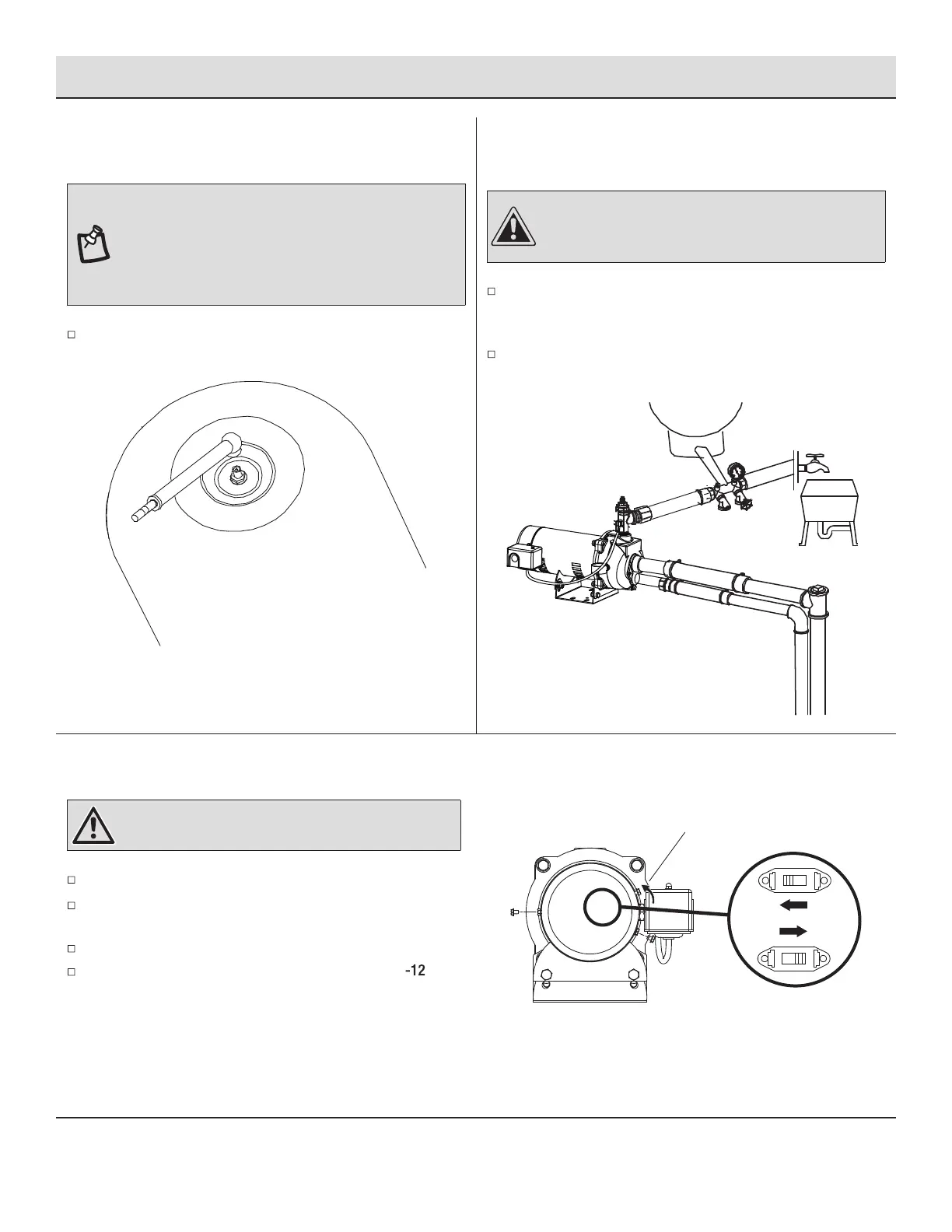 -12