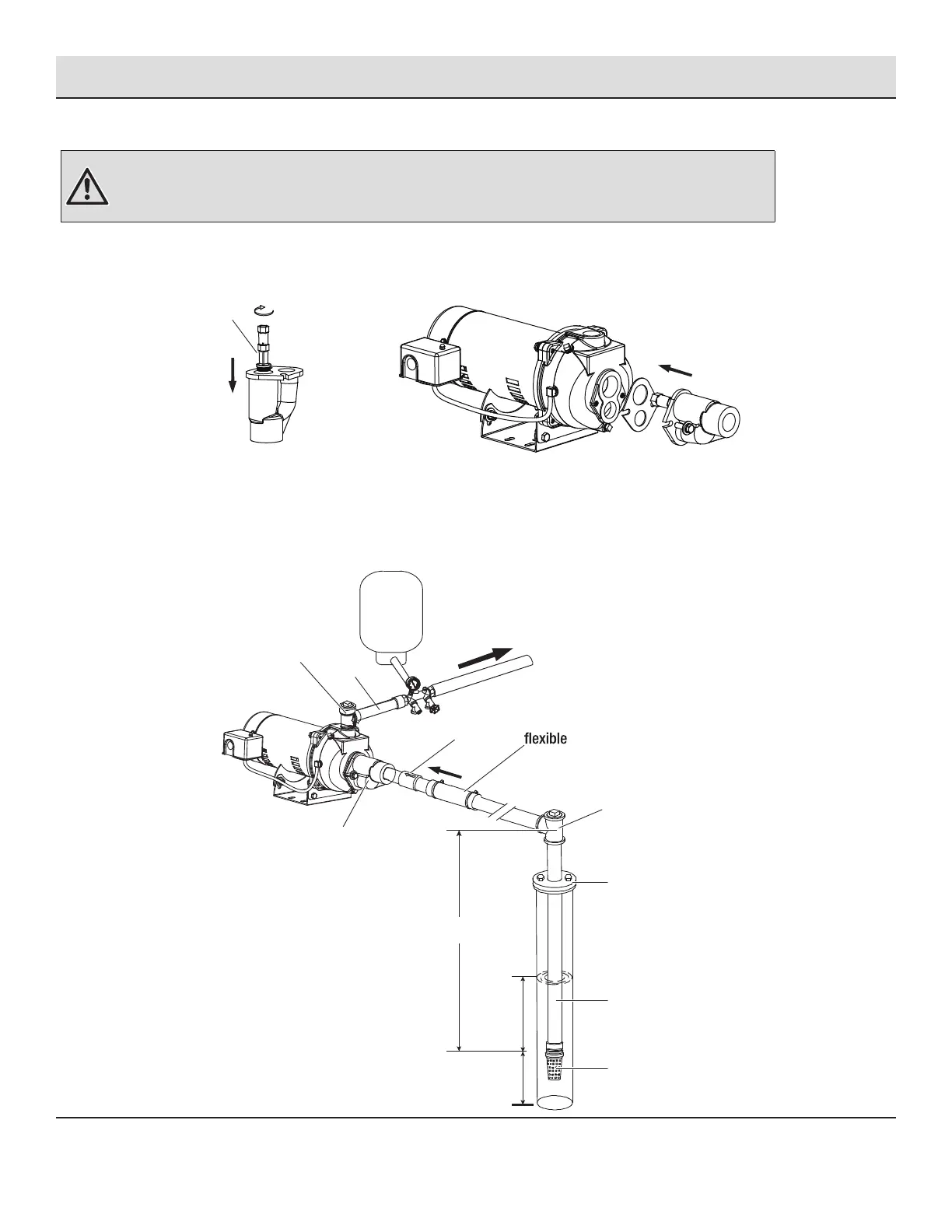 flexible