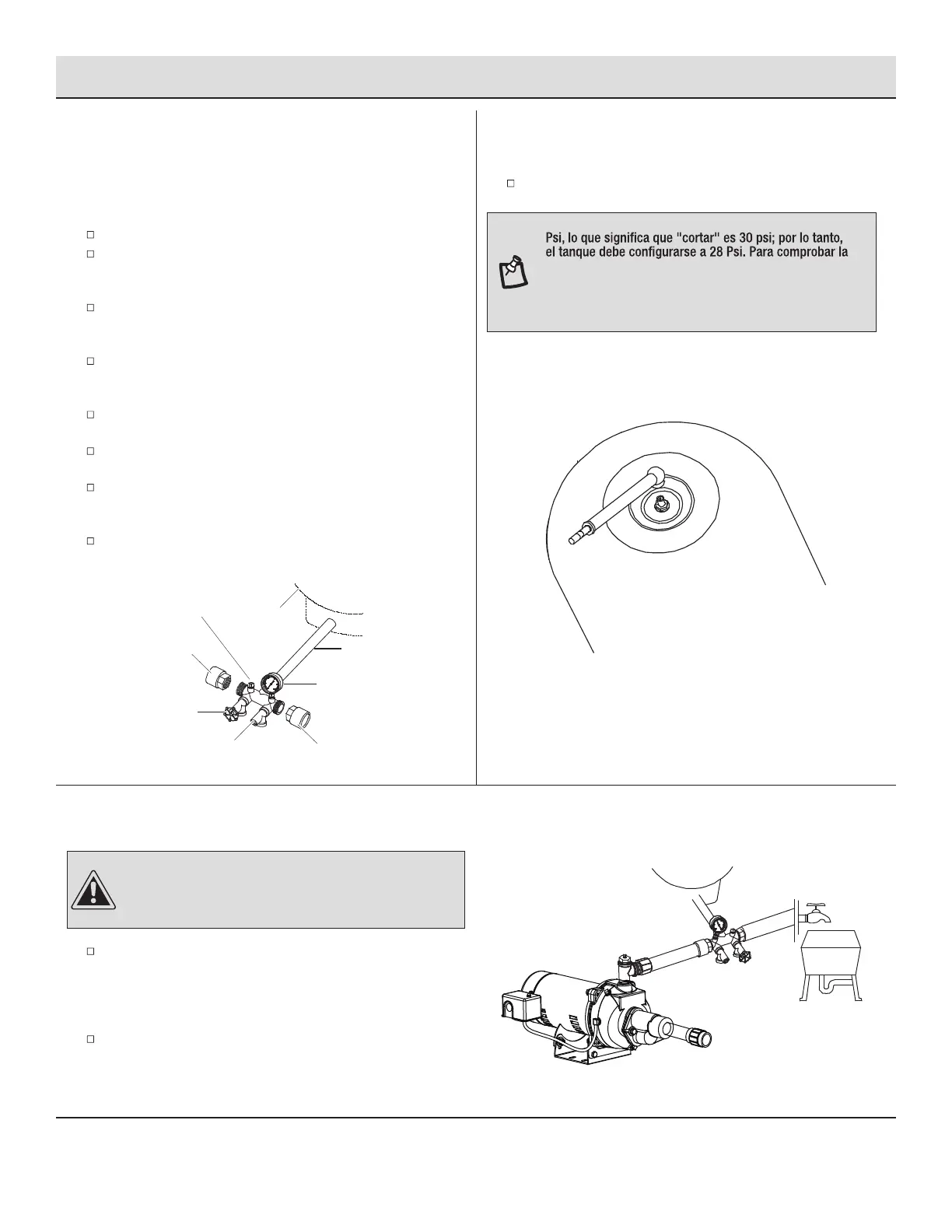 Psi, lo que significa que "cortar" es 30 psi; por lo tanto, el tanque debe configurarse a 28 Psi. Para comprobar la