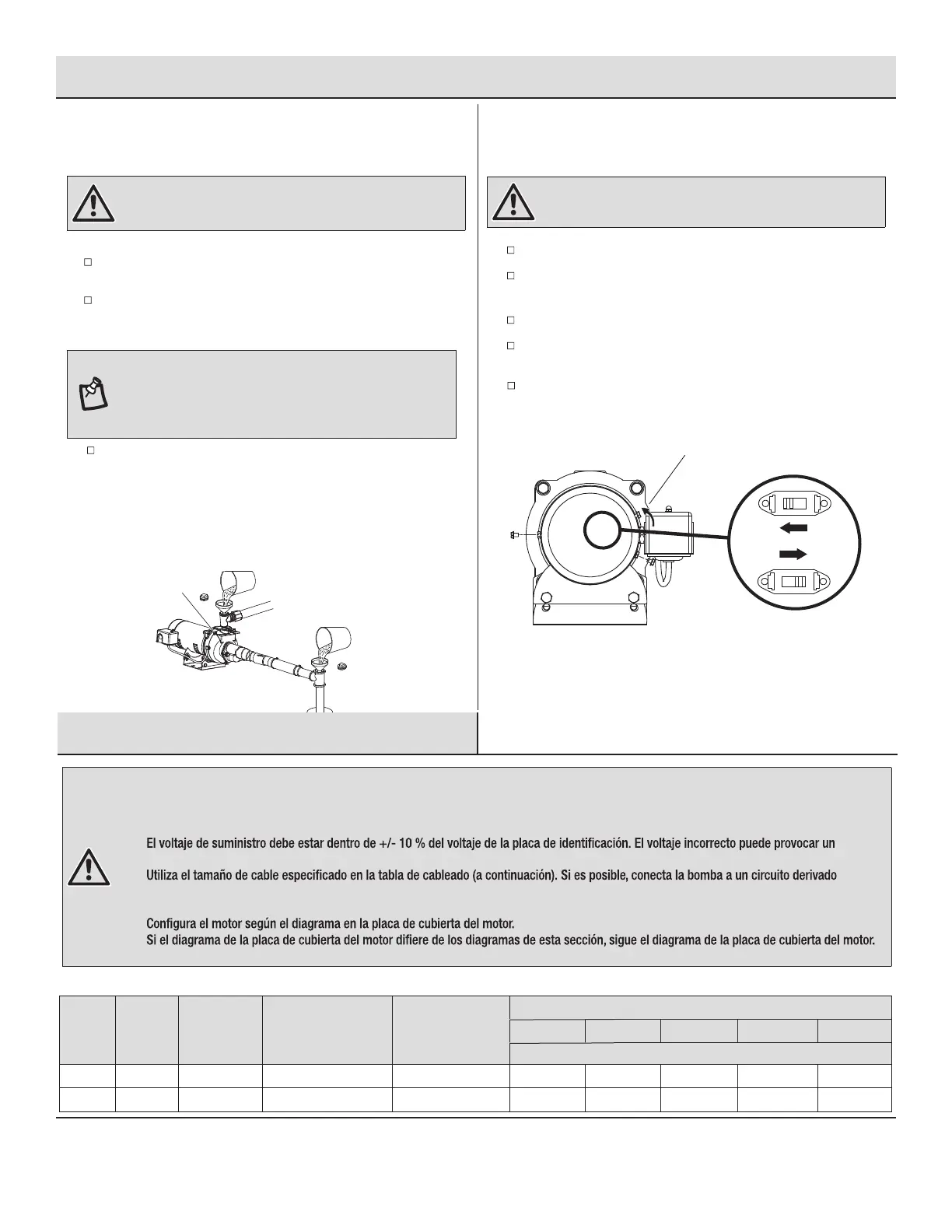 El voltaje de suministro debe estar dentro de +/- 10 % del voltaje de la placa de identificación. El voltaje incorrecto puede provocar un

Utiliza el tamaño de cable especificado en la tabla de cableado (a continuación). Si es posible, conecta la bomba a un circuito derivado

Configura el motor según el diagrama en la placa de cubierta del motor.
Si el diagrama de la placa de cubierta del motor difiere de los diagramas de esta sección, sigue el diagrama de la placa de cubierta del motor.