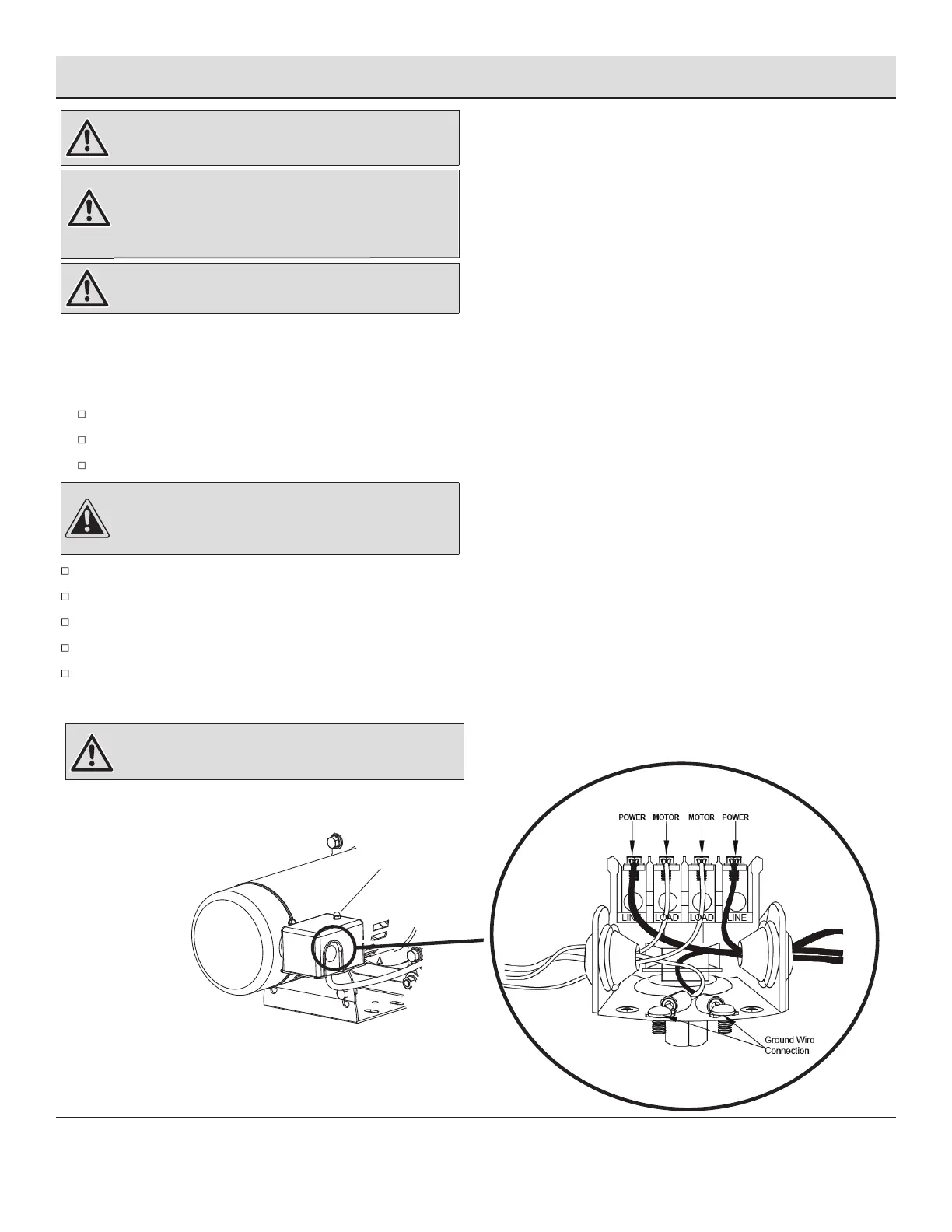 POWER MOTOR MOTOR POWER

LINE LOAD LOAD LINE

Ground Wire Connection