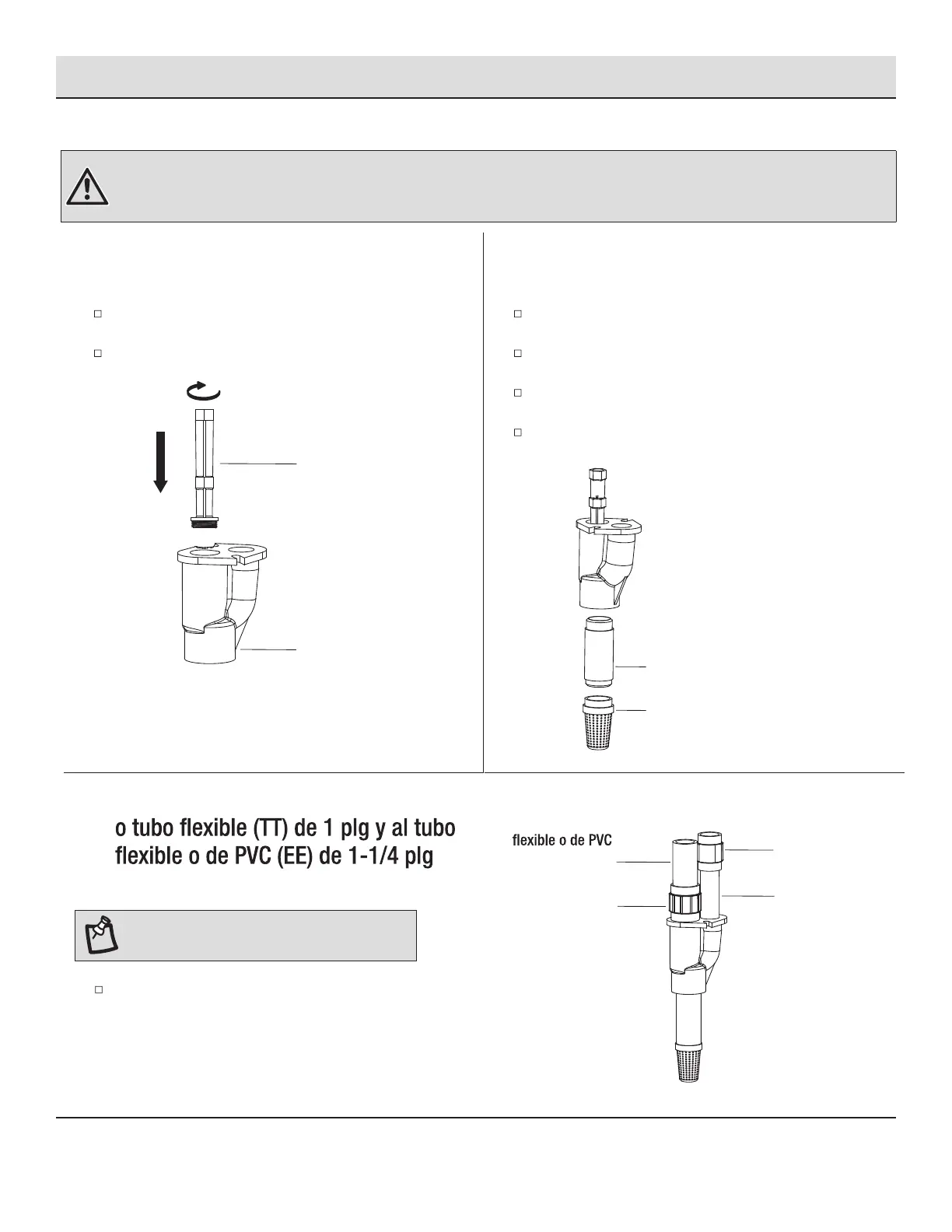 o tubo flexible (TT) de 1 plg y al tubo flexible o de PVC (EE) de 1-1/4 plg

flexible o de PVC