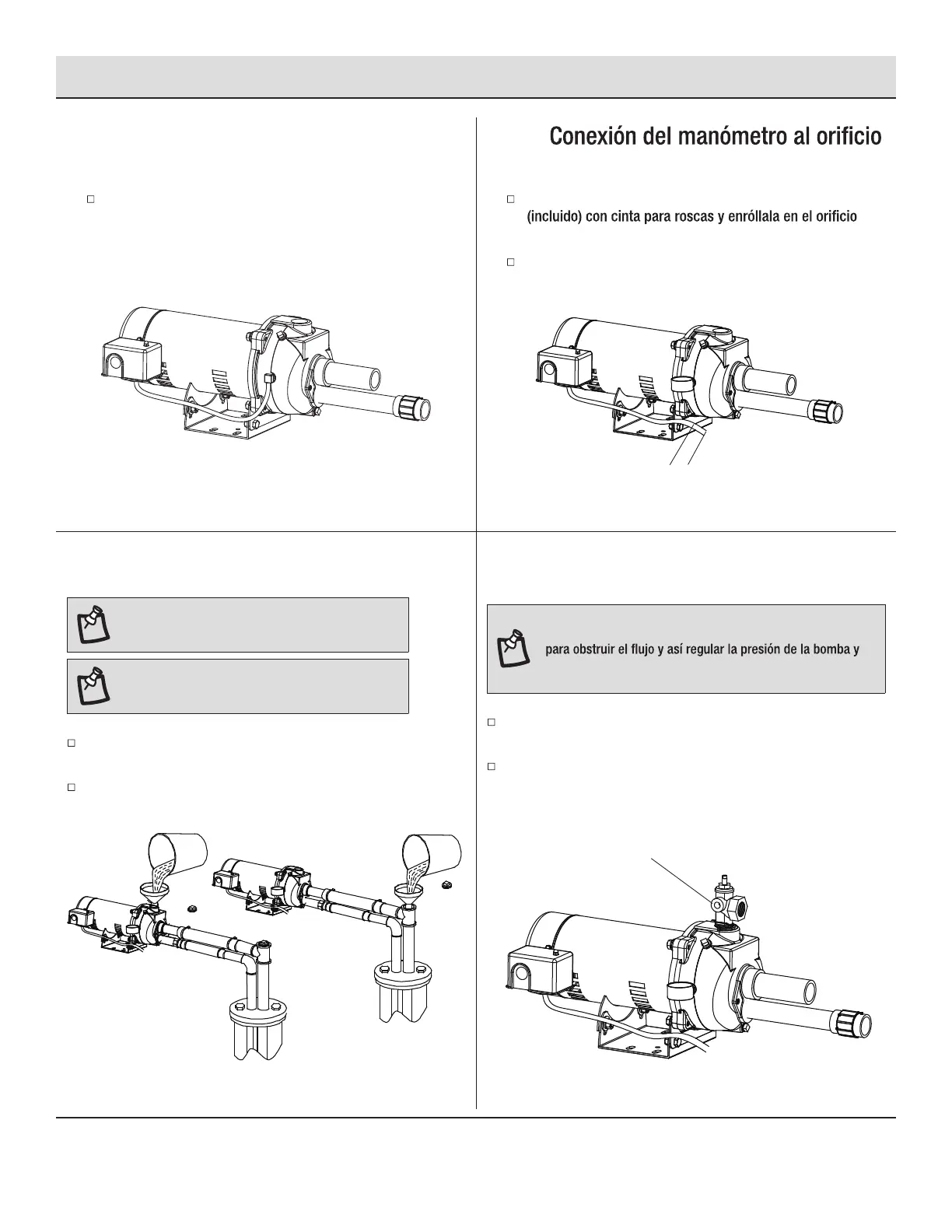 Conexión del manómetro al orificio

(incluido) con cinta para roscas y enróllala en el orificio

para obstruir el flujo y así regular la presión de la bomba y