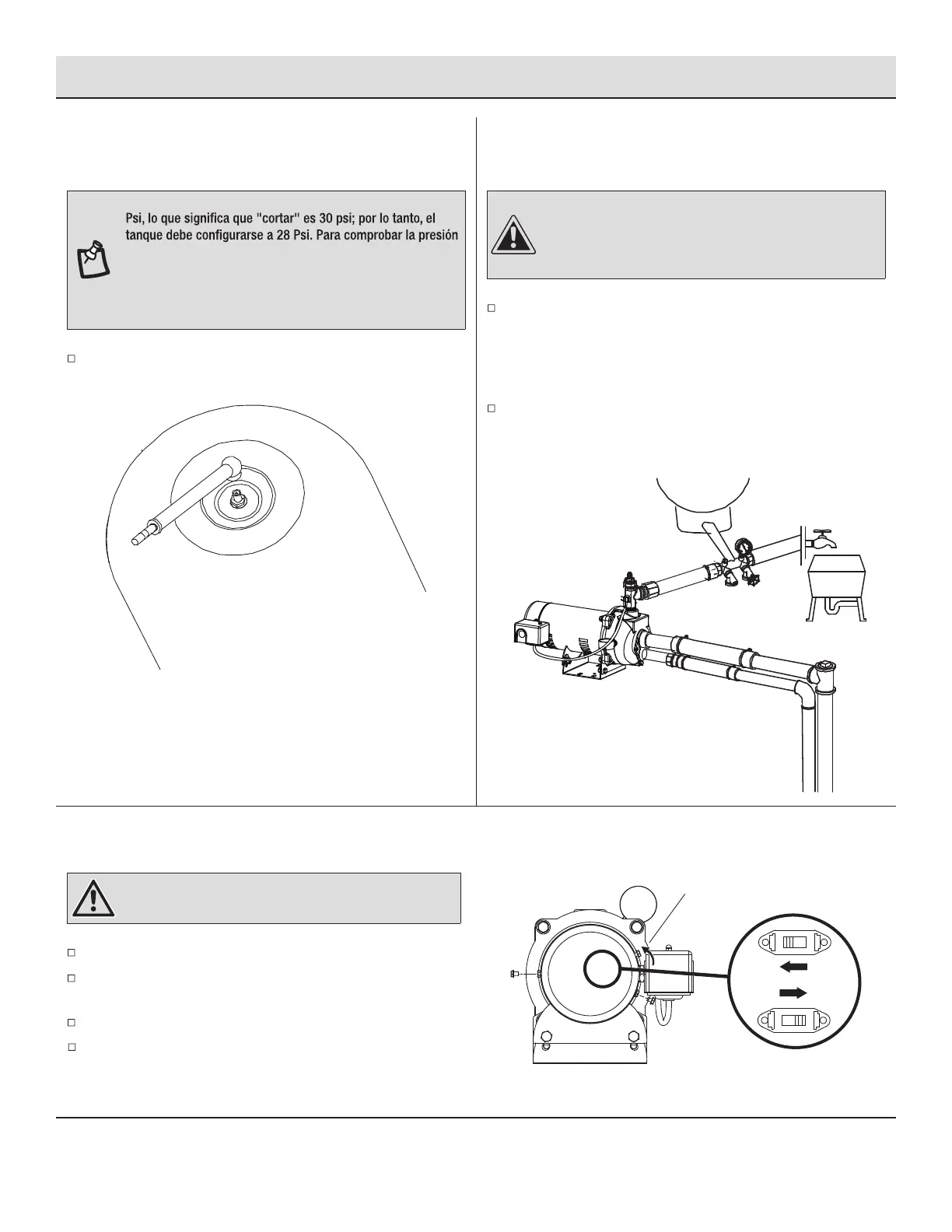 Psi, lo que significa que "cortar" es 30 psi; por lo tanto, el tanque debe configurarse a 28 Psi. Para comprobar la presión