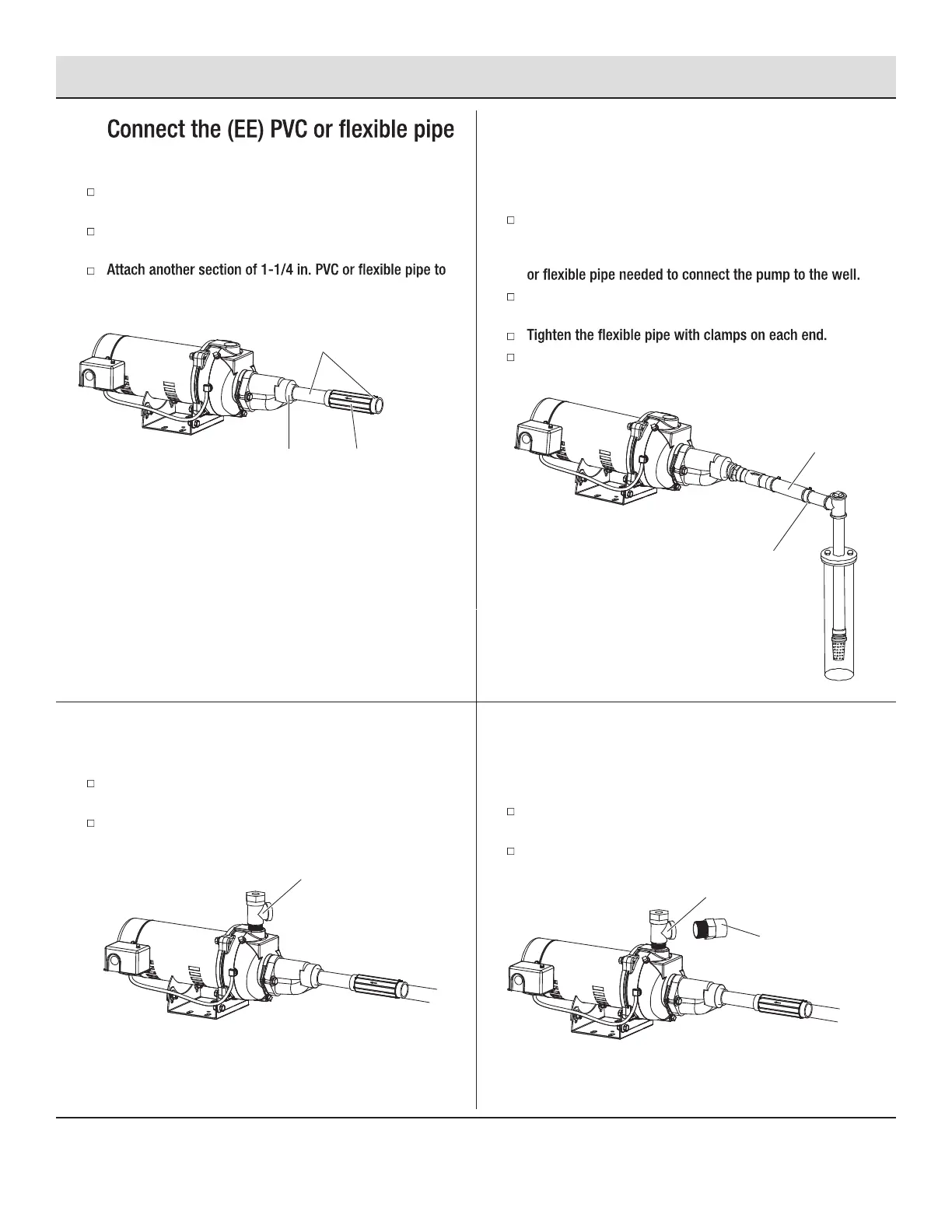 Connect the (EE) PVC or flexible pipe

□

□

□ Attach another section of 1-1/4 in. PVC or flexible pipe to

□

or flexible pipe needed to connect the pump to the well.

□

□ Tighten the flexible pipe with clamps on each end.

□

□

□

□

□