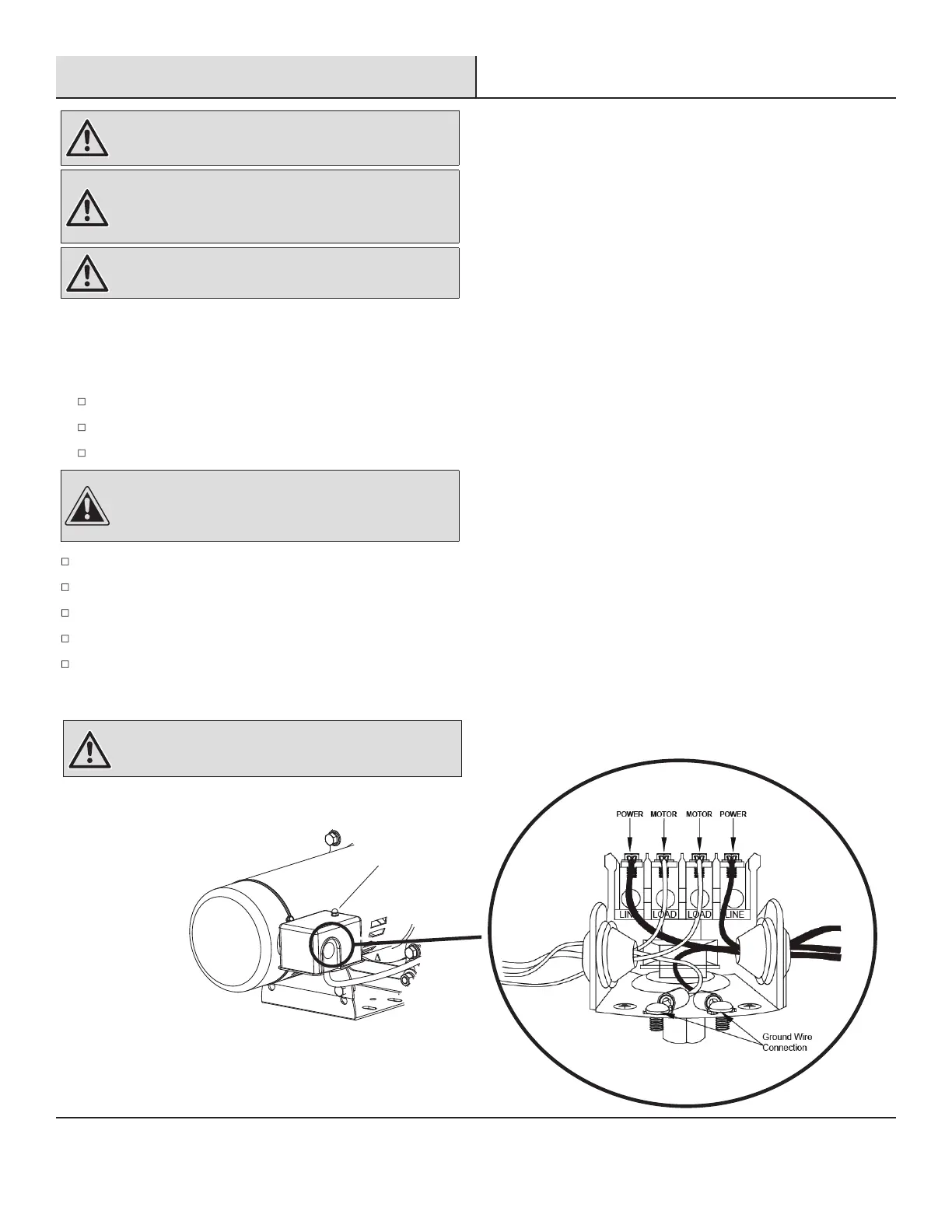 POWER MOTOR MOTOR POWER

LINE LOAD LOAD LINE

Ground Wire Connection