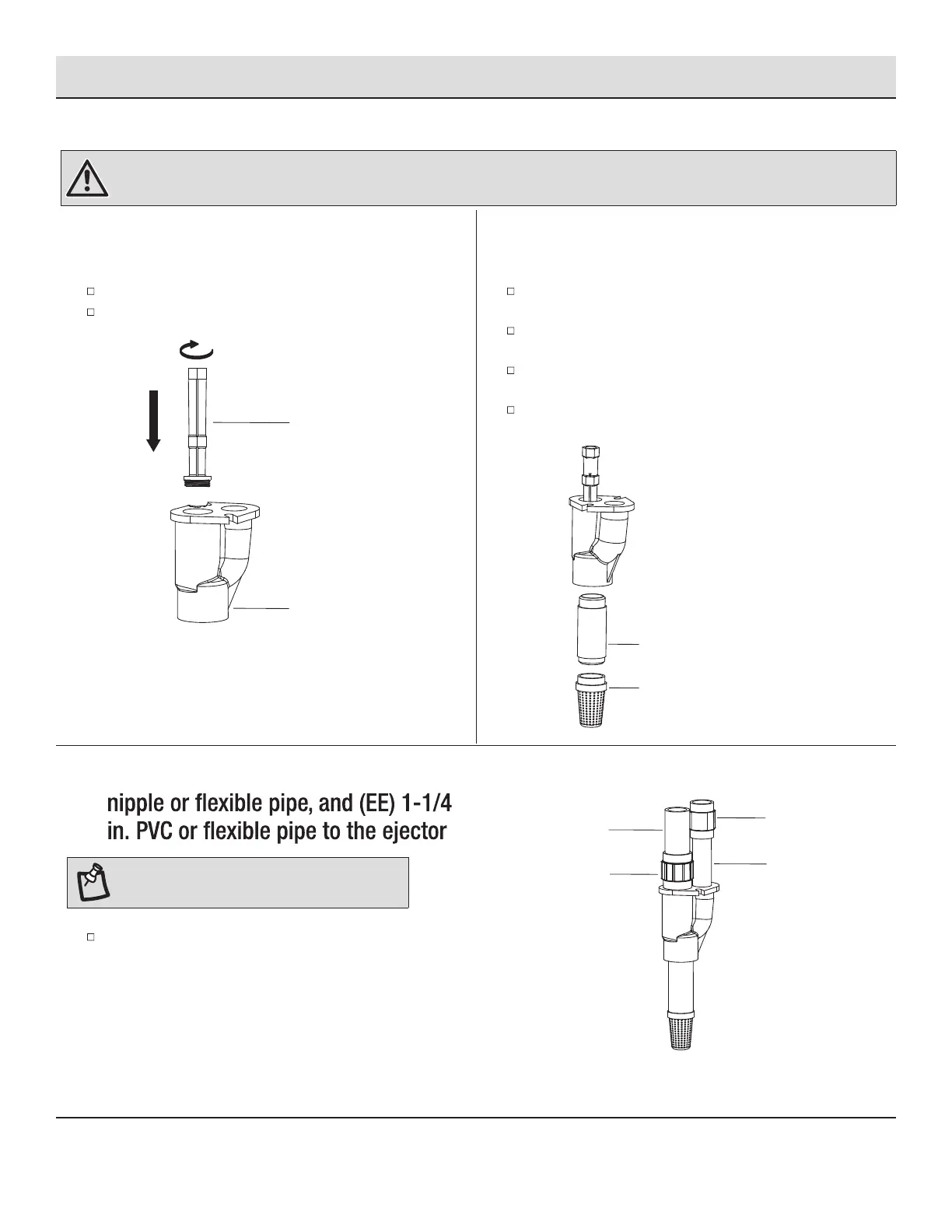 nipple or flexible pipe, and (EE) 1-1/4 in. PVC or flexible pipe to the ejector