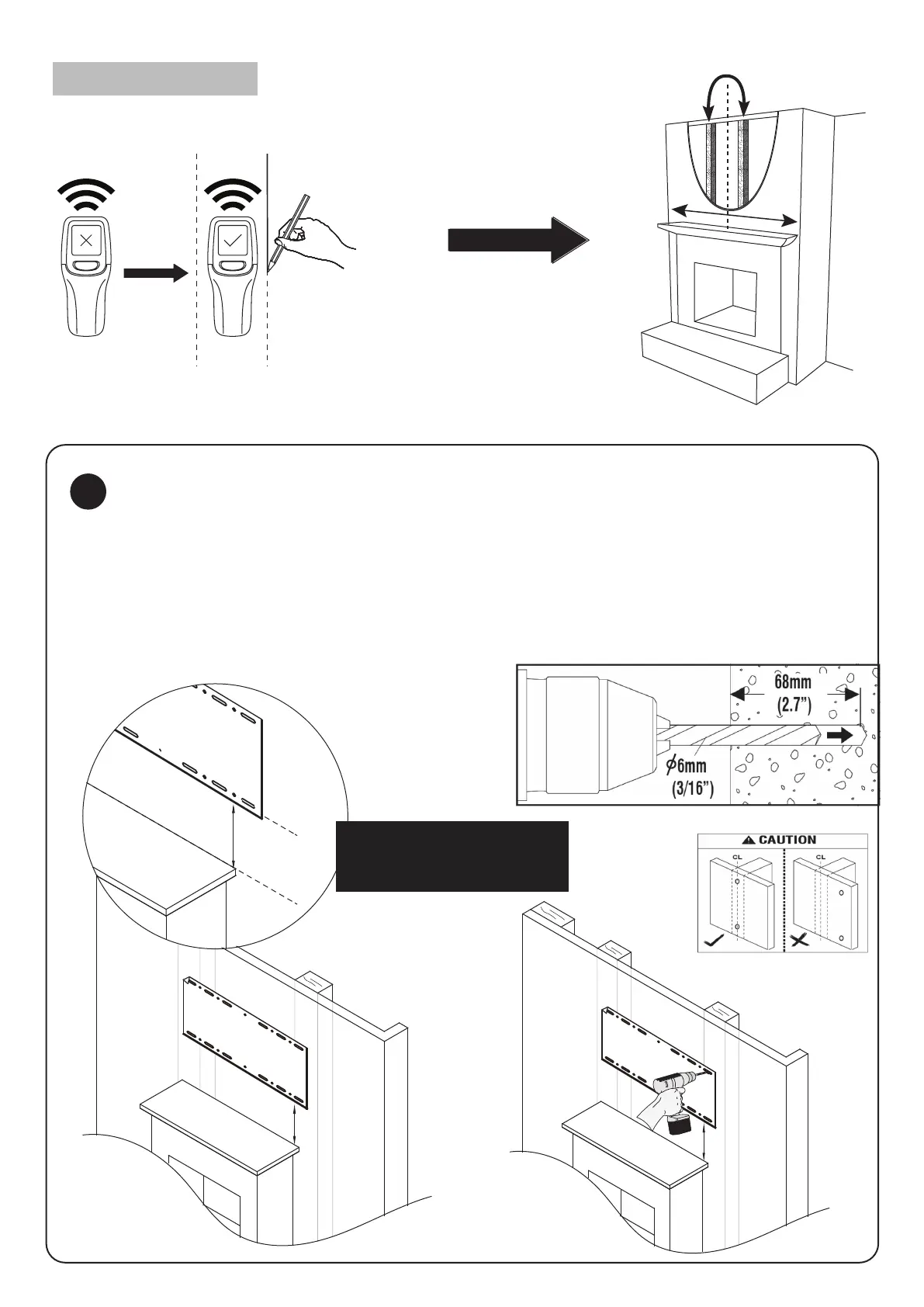 68mm
(2.7")

$\phi$6mm
(3/16")

CAUTION

CL

CL