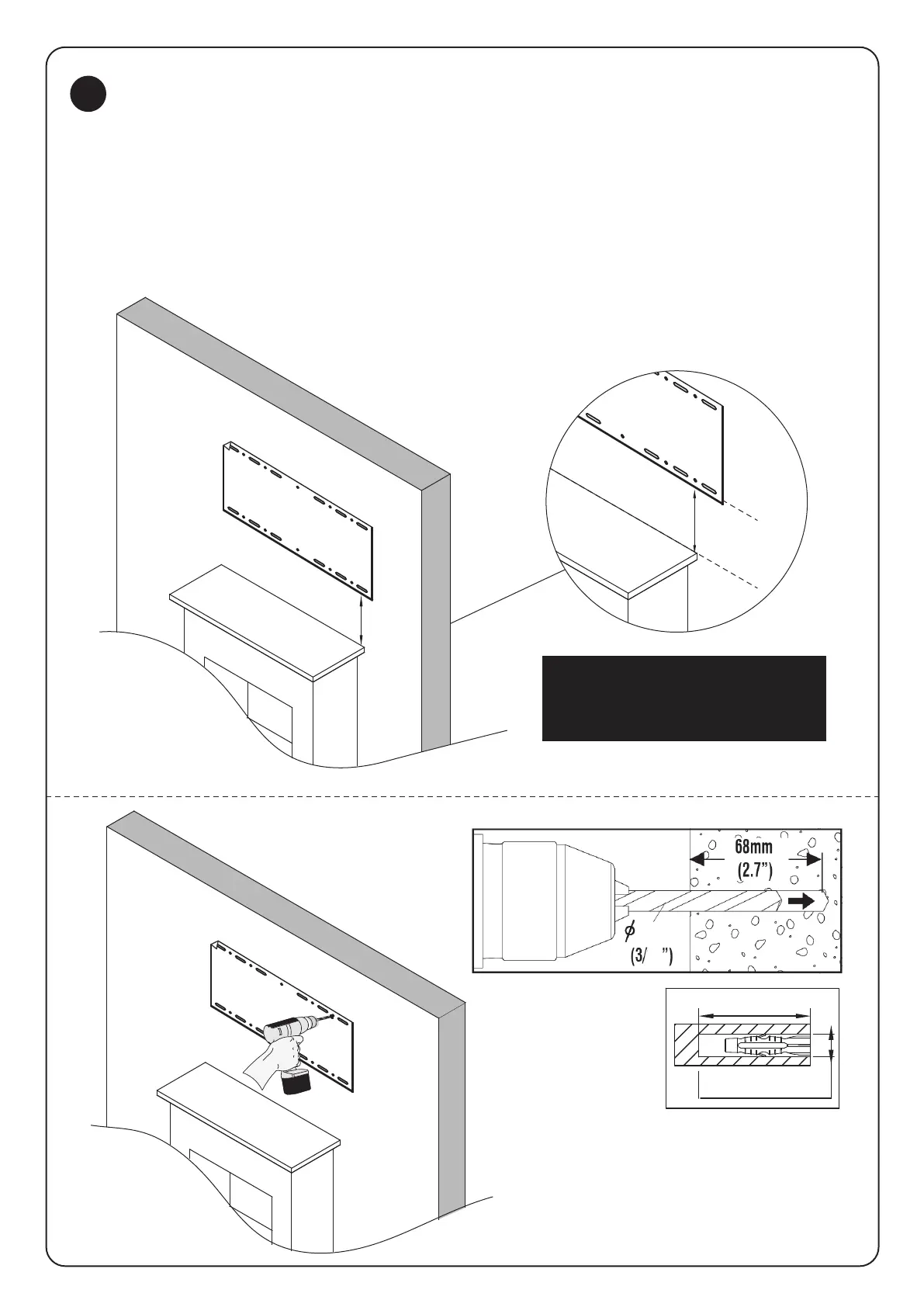 68mm
(2.7")
$\phi$
(3/ ")