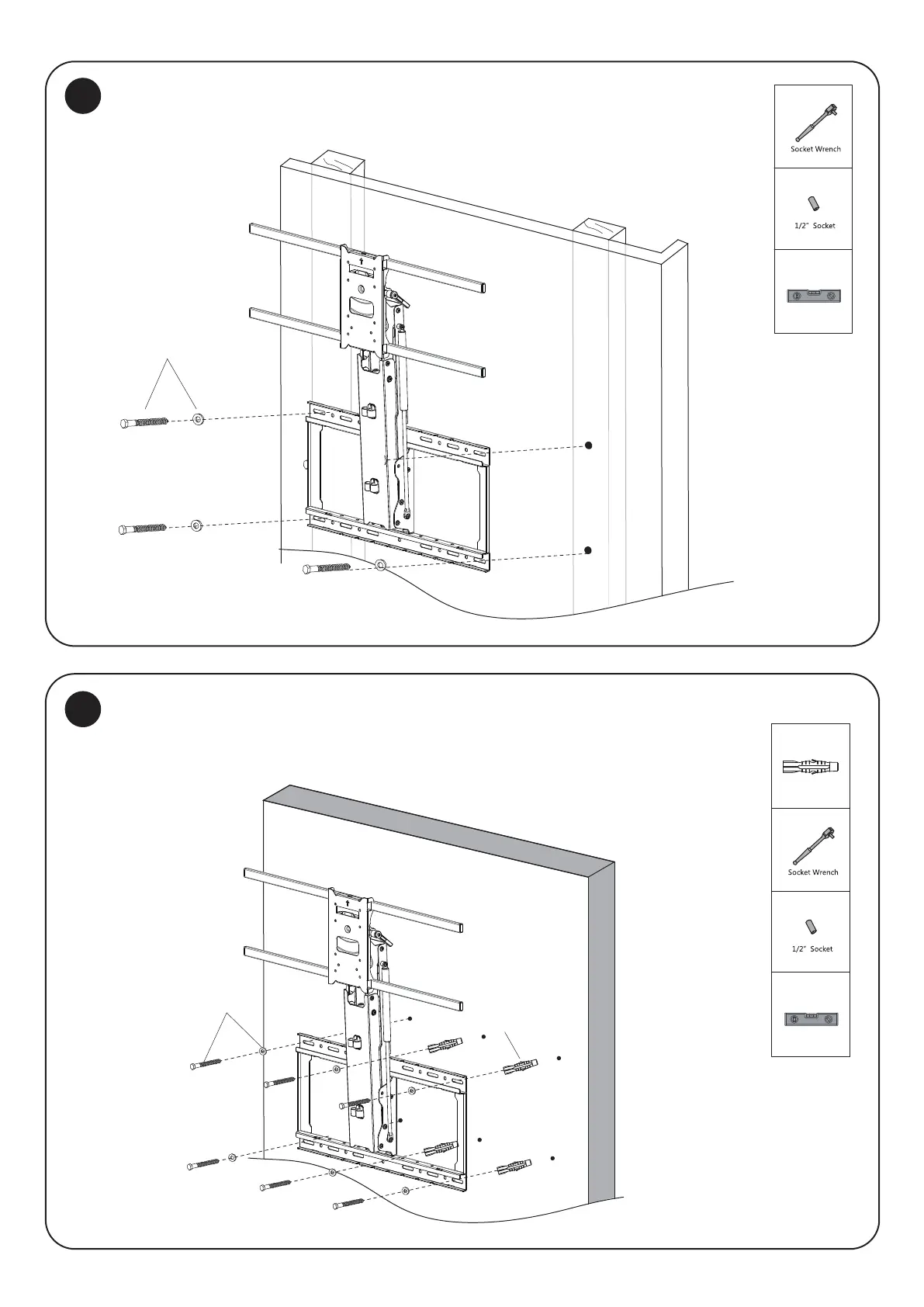 Socket Wrench

1/2" Socket

Socket Wrench

1/2" Socket