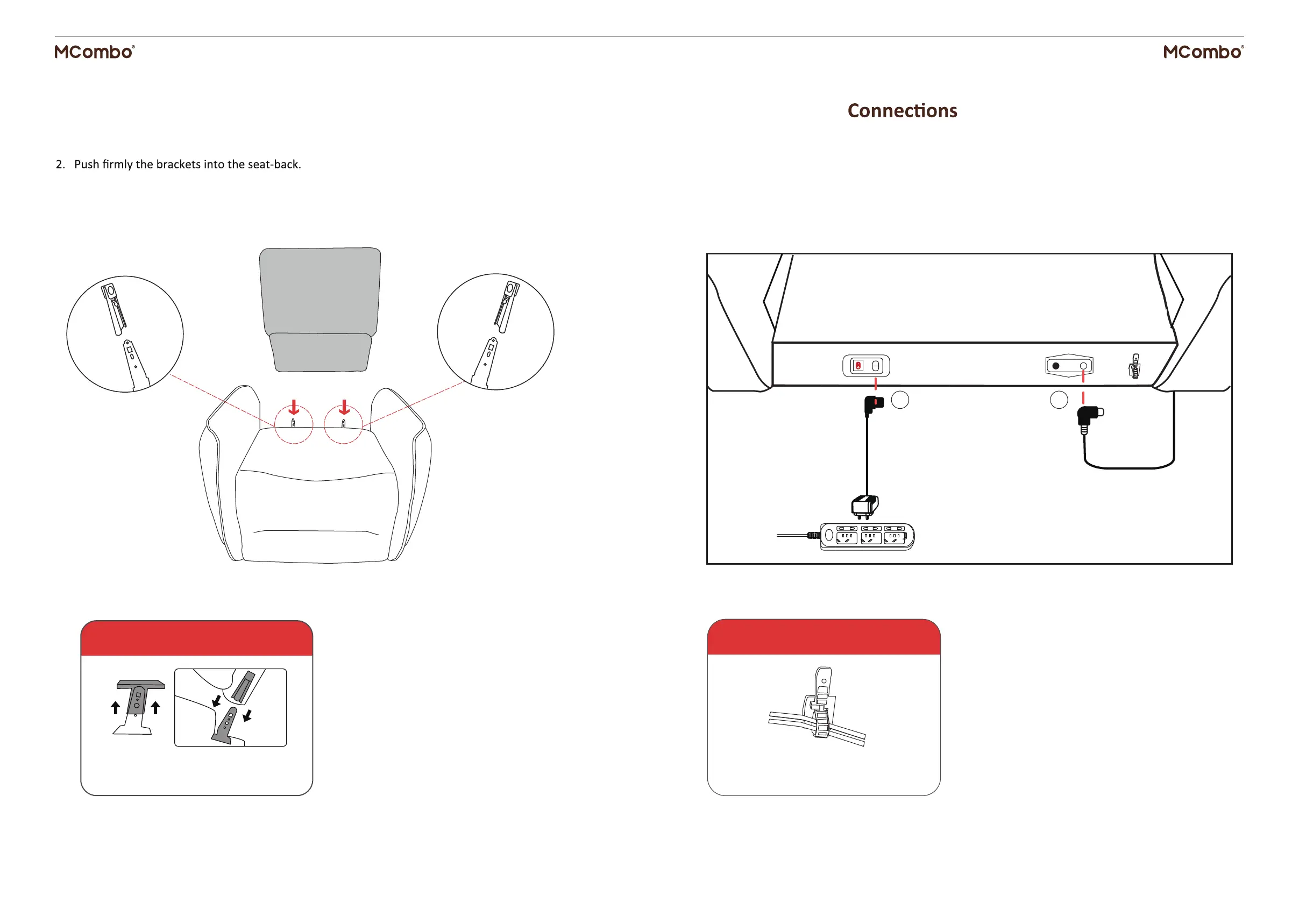 MCombo®

2. Push firmly the brackets into the seat-back.

MCombo®

Connections