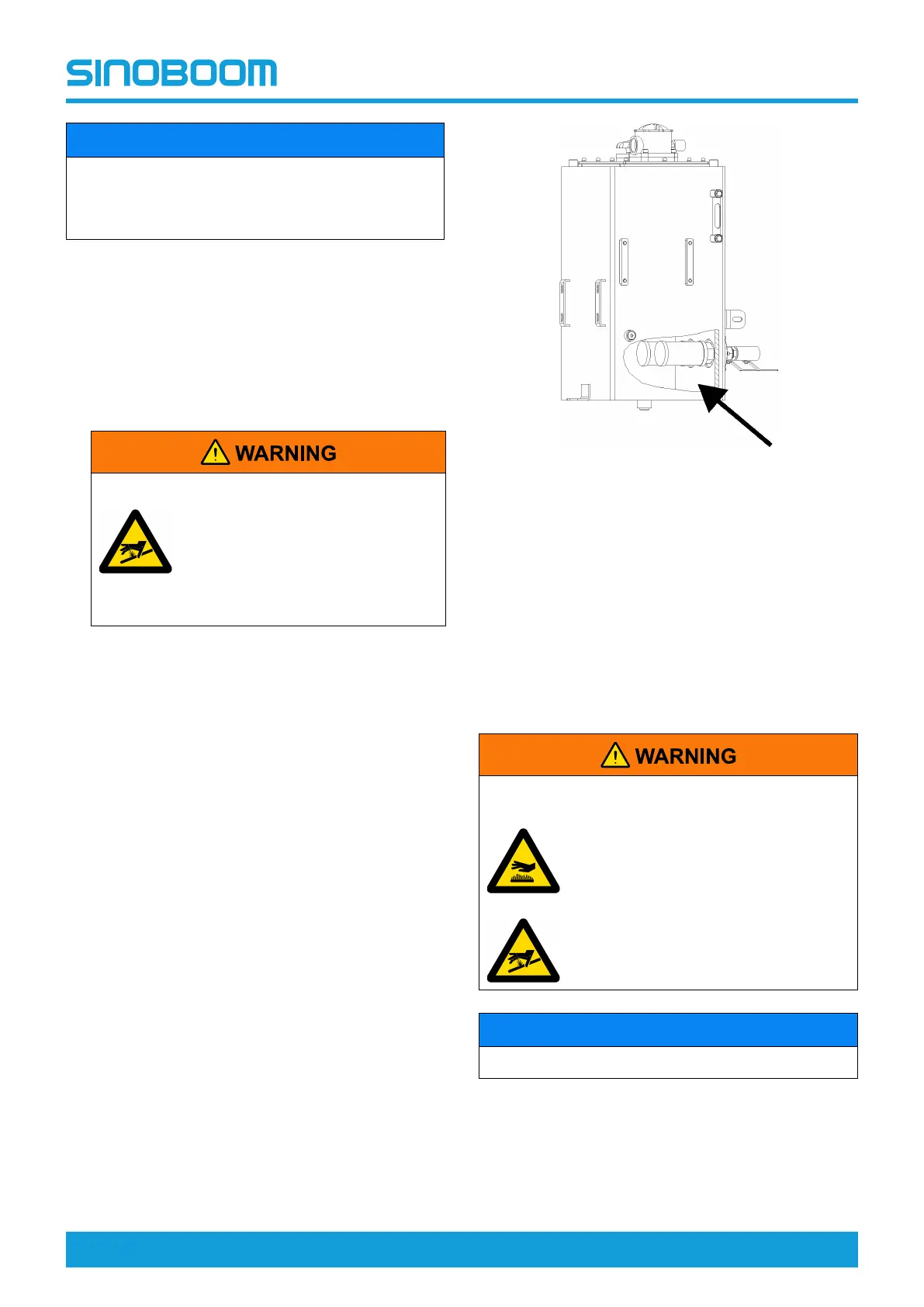 SINOBOOM

WARNING

WARNING