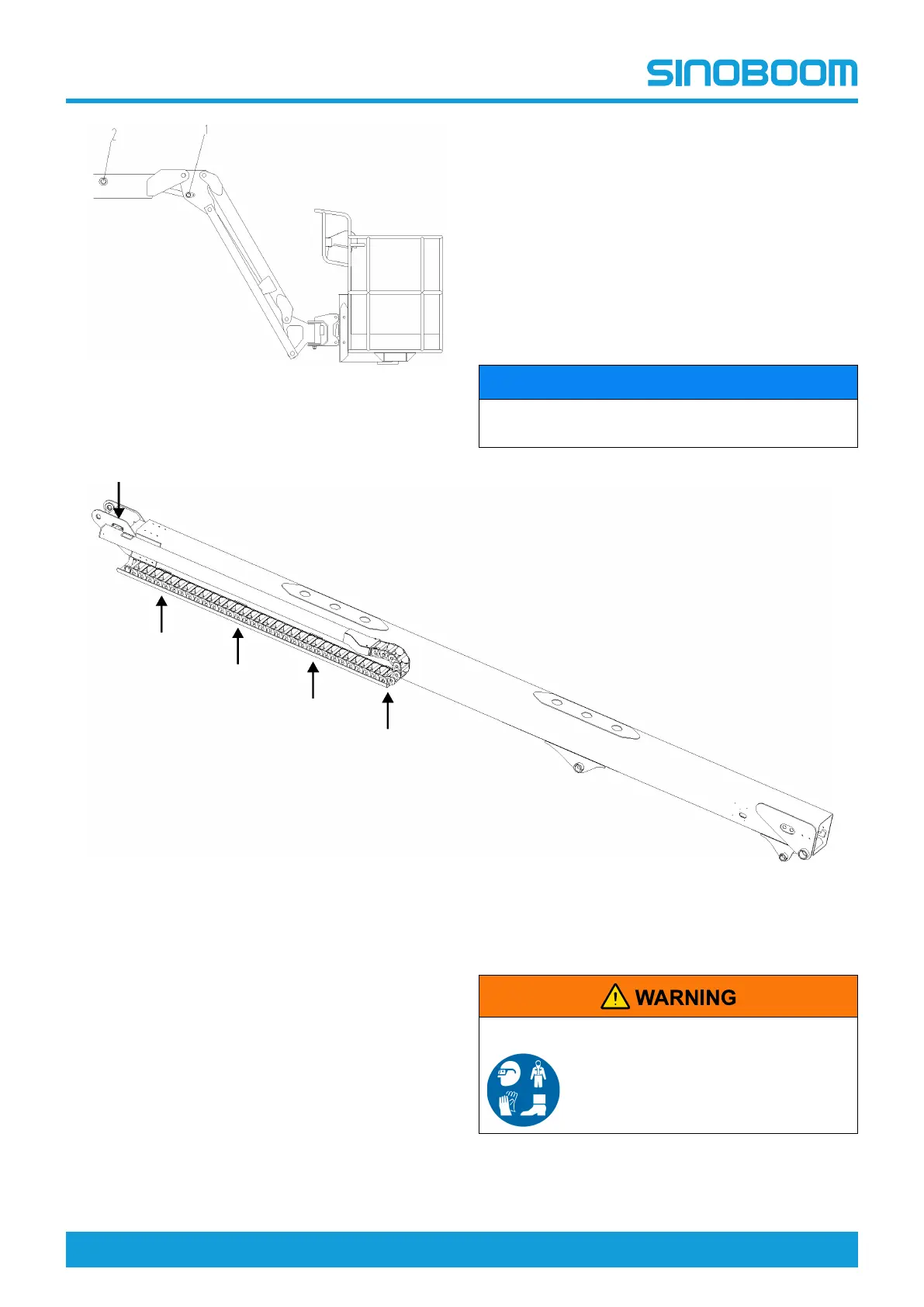 SINOBOOM

2

1

WARNING