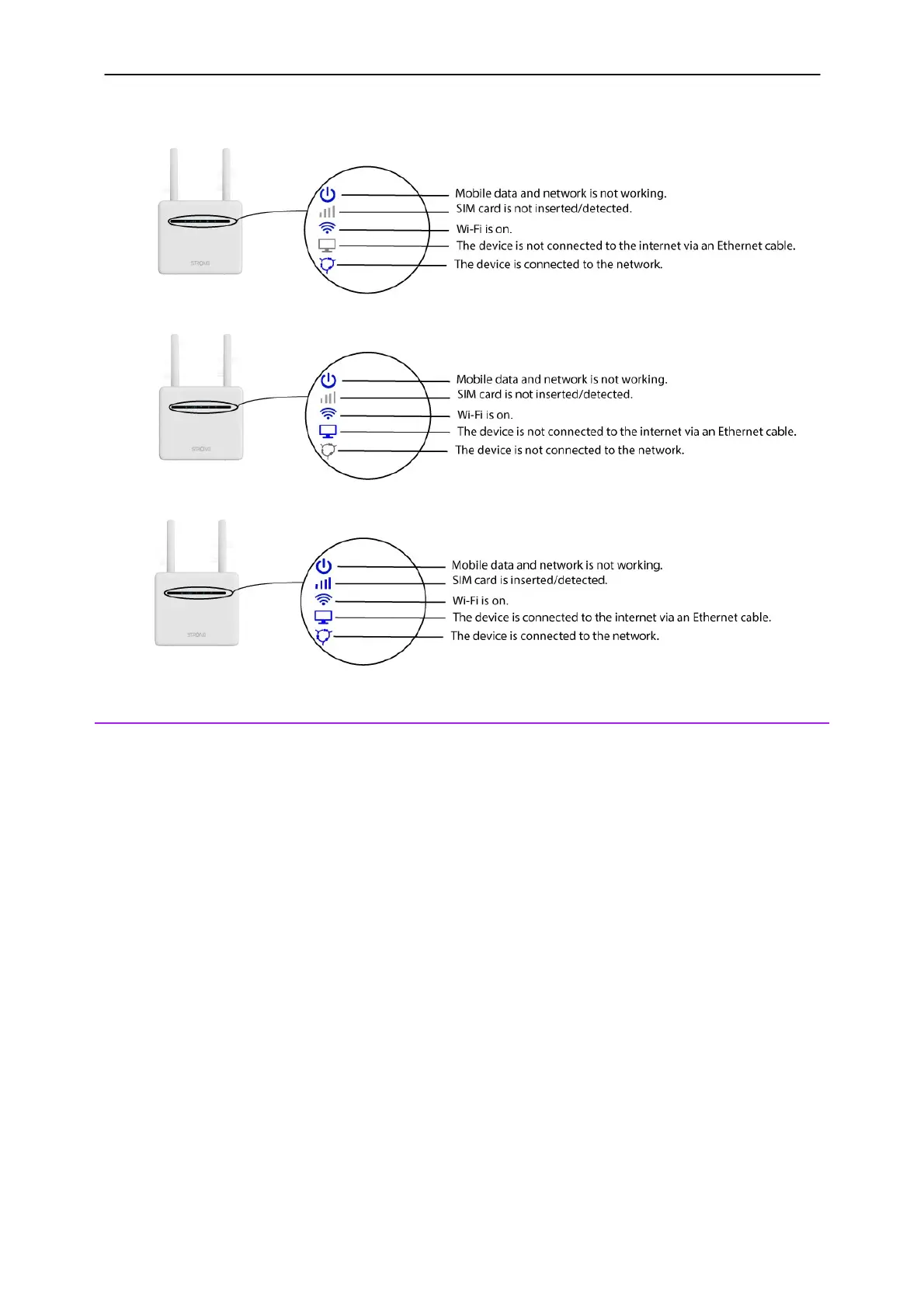 STRONG

Mobile data and network is not working.
SIM card is not inserted/detected.
Wi-Fi is on.
The device is not connected to the internet via an Ethernet cable.
The device is connected to the network.

STRONG

Mobile data and network is not working.
SIM card is not inserted/detected.
Wi-Fi is on.
The device is not connected to the internet via an Ethernet cable.
The device is not connected to the network.

STRONG

Mobile data and network is not working.
SIM card is inserted/detected.
Wi-Fi is on.
The device is connected to the internet via an Ethernet cable.
The device is connected to the network.