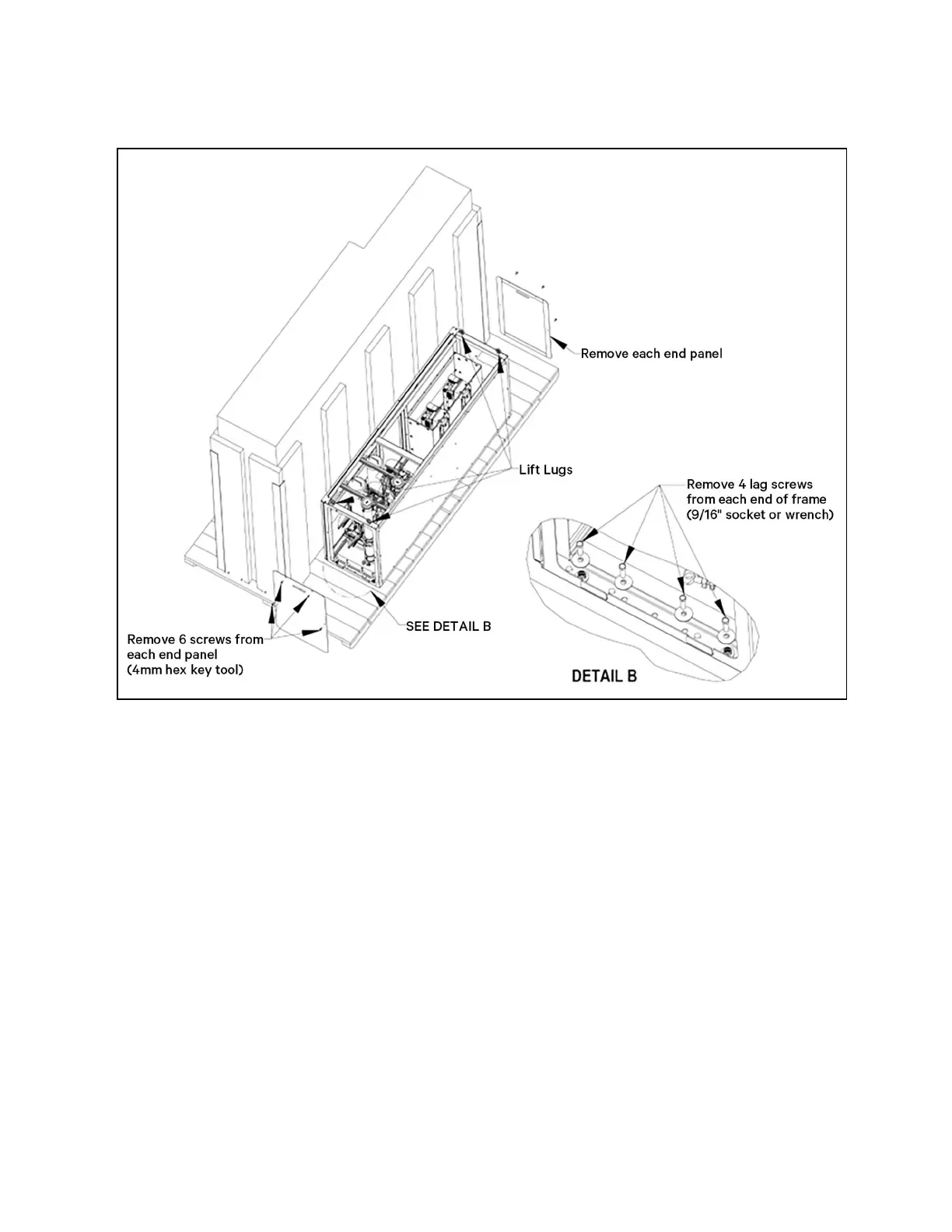 Remove each end panel

Lift Lugs

Remove 4 lag screws from each end of frame (9/16" socket or wrench)

SEE DETAIL B

Remove 6 screws from each end panel (4mm hex key tool)

DETAIL B