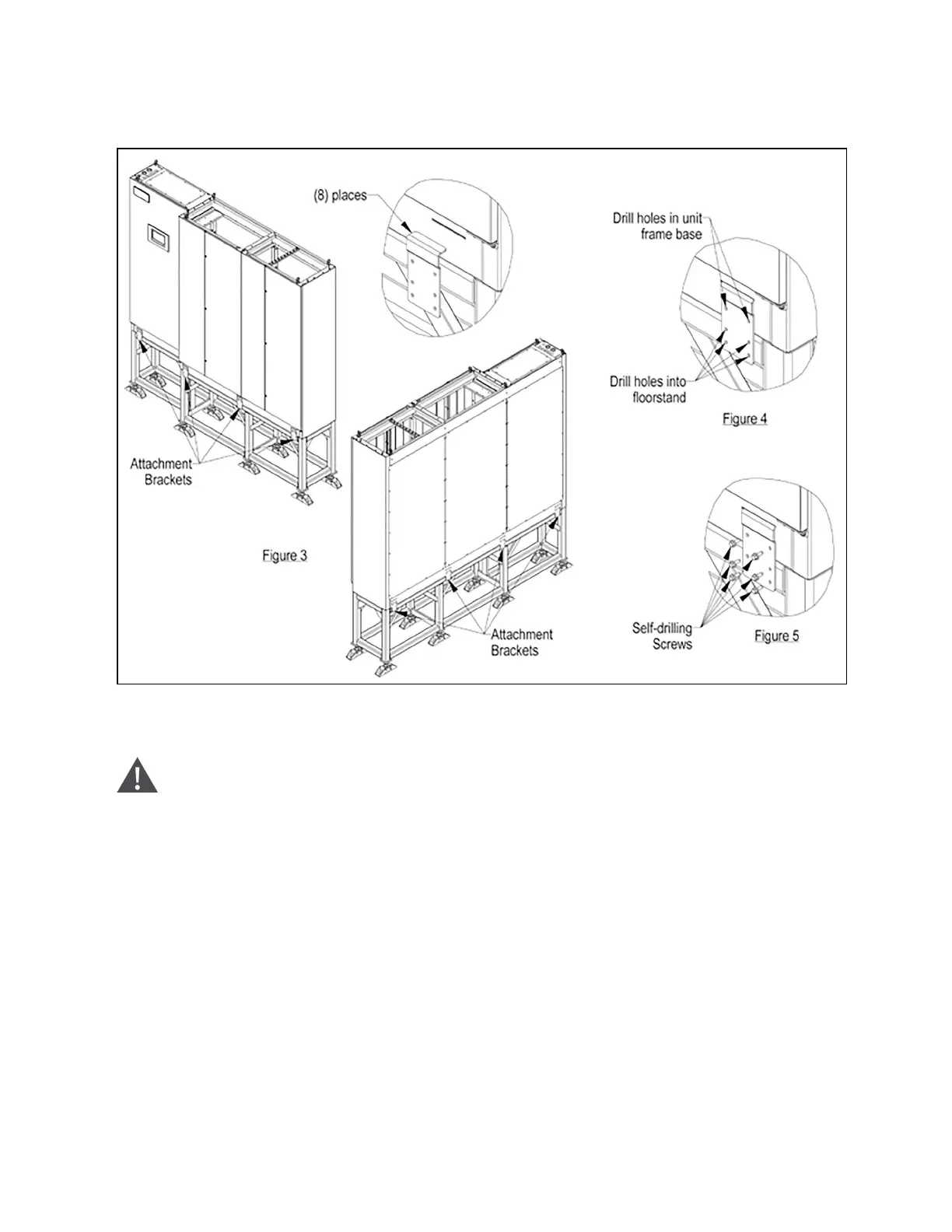 (8) places

Drill holes in unit frame base

Drill holes into floorstand

Figure 4

Attachment Brackets

Figure 3

Attachment Brackets

Self-drilling Screws

Figure 5