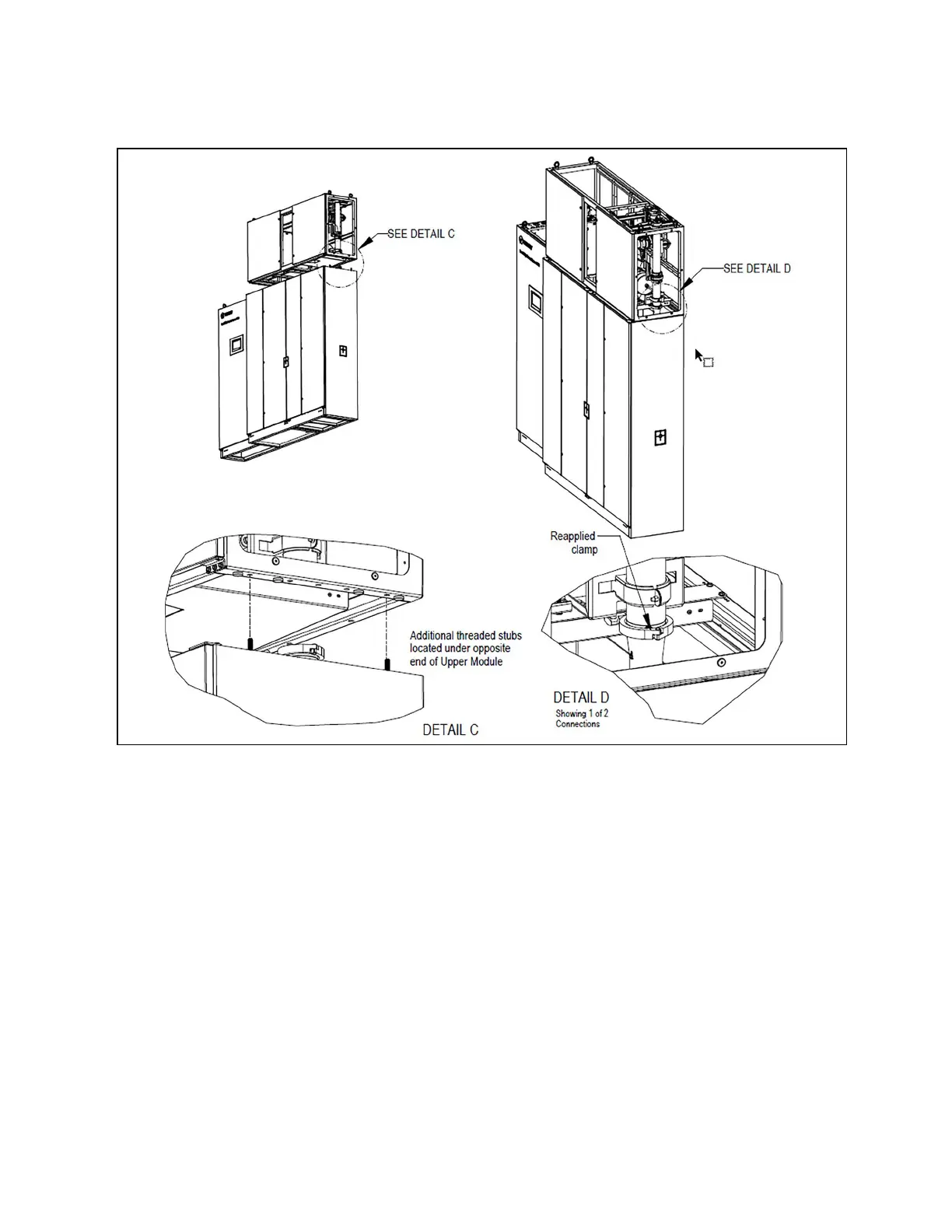 SEE DETAIL C

SEE DETAIL D

Reapplied clamp

Additional threaded stubs located under opposite end of Upper Module

DETAIL C

DETAIL D
Showing 1 of 2 Connections