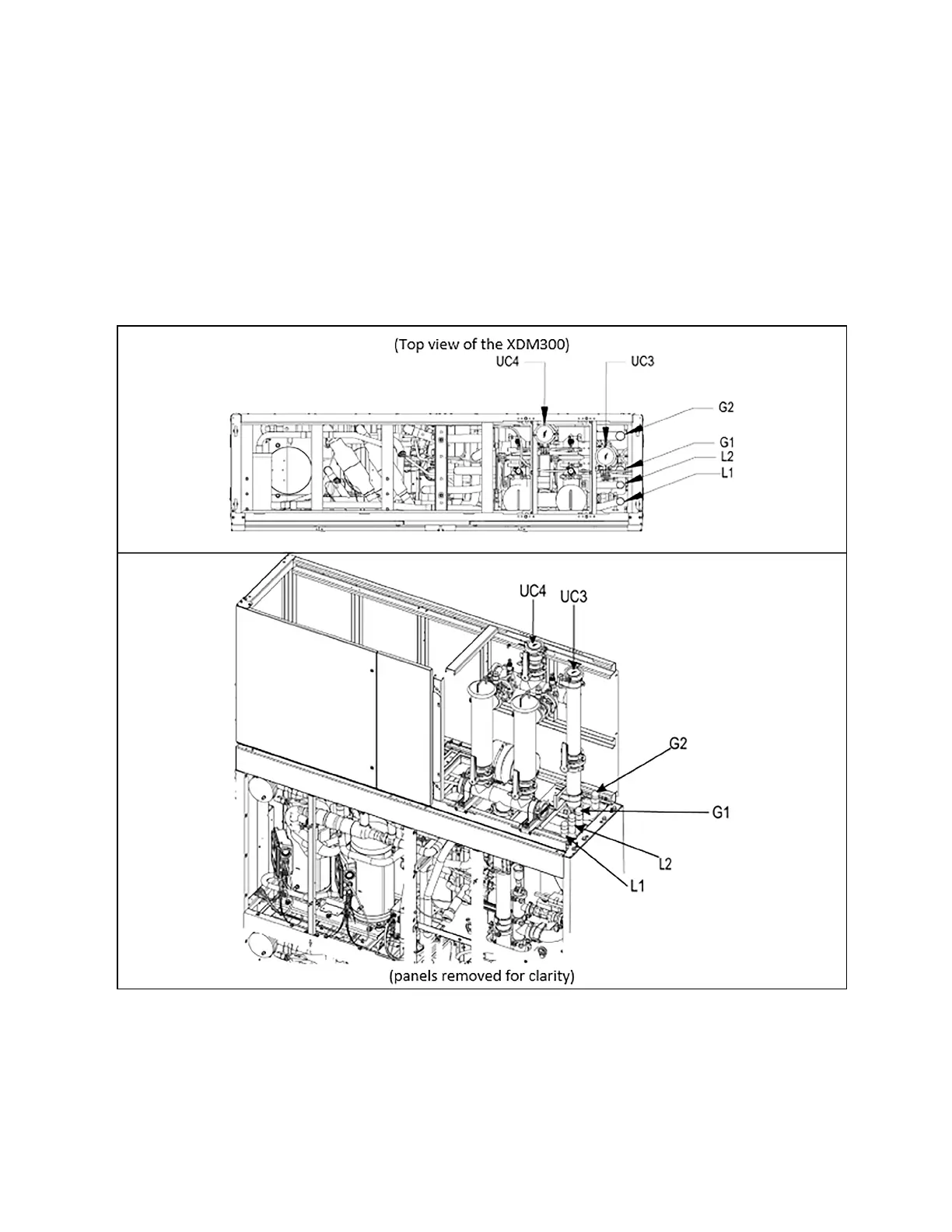 (Top view of the XDM300)

UC4

UC3

G2

G1

L2

L1

UC4

UC3

G2

G1

L2

L1

(panels removed for clarity)