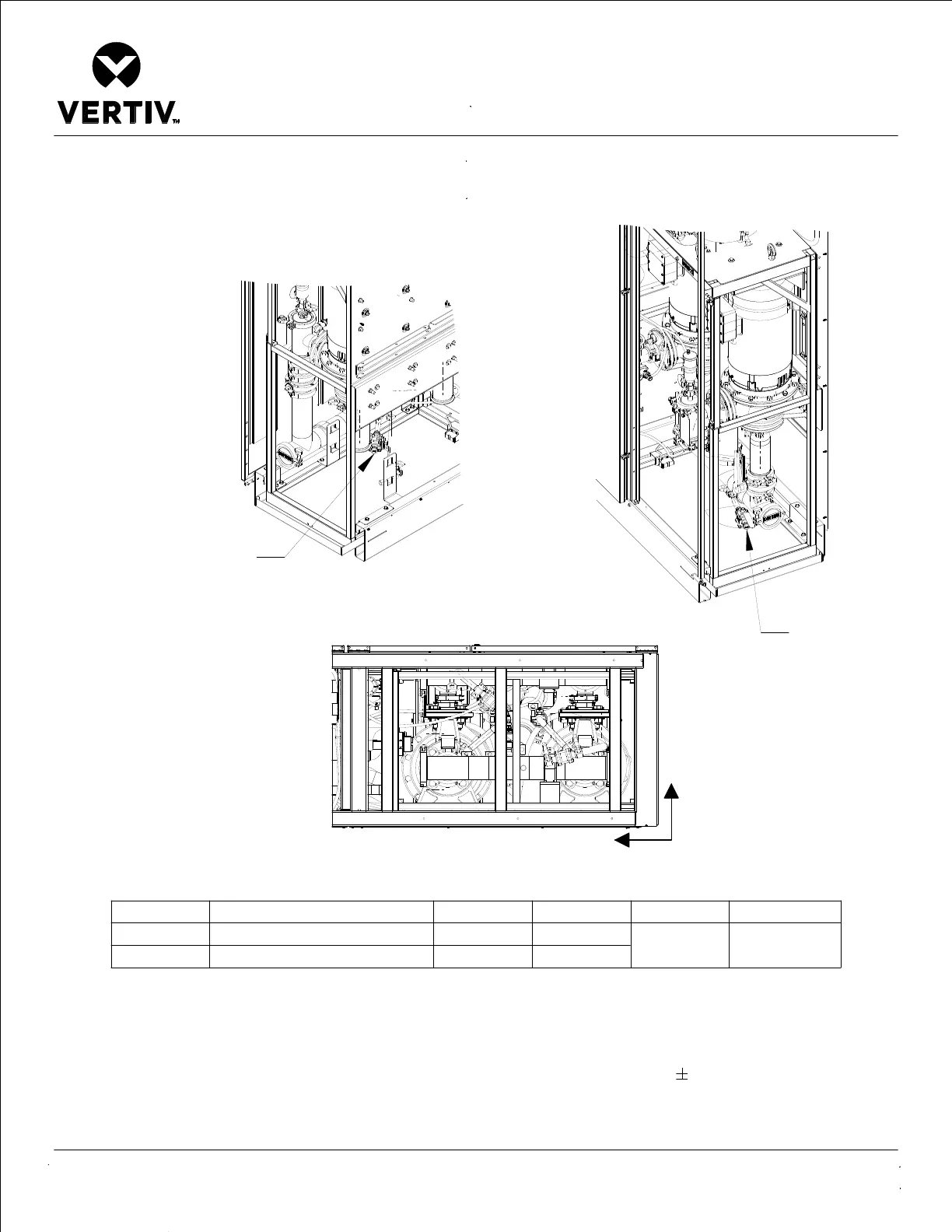 VERTIV™

$\pm$