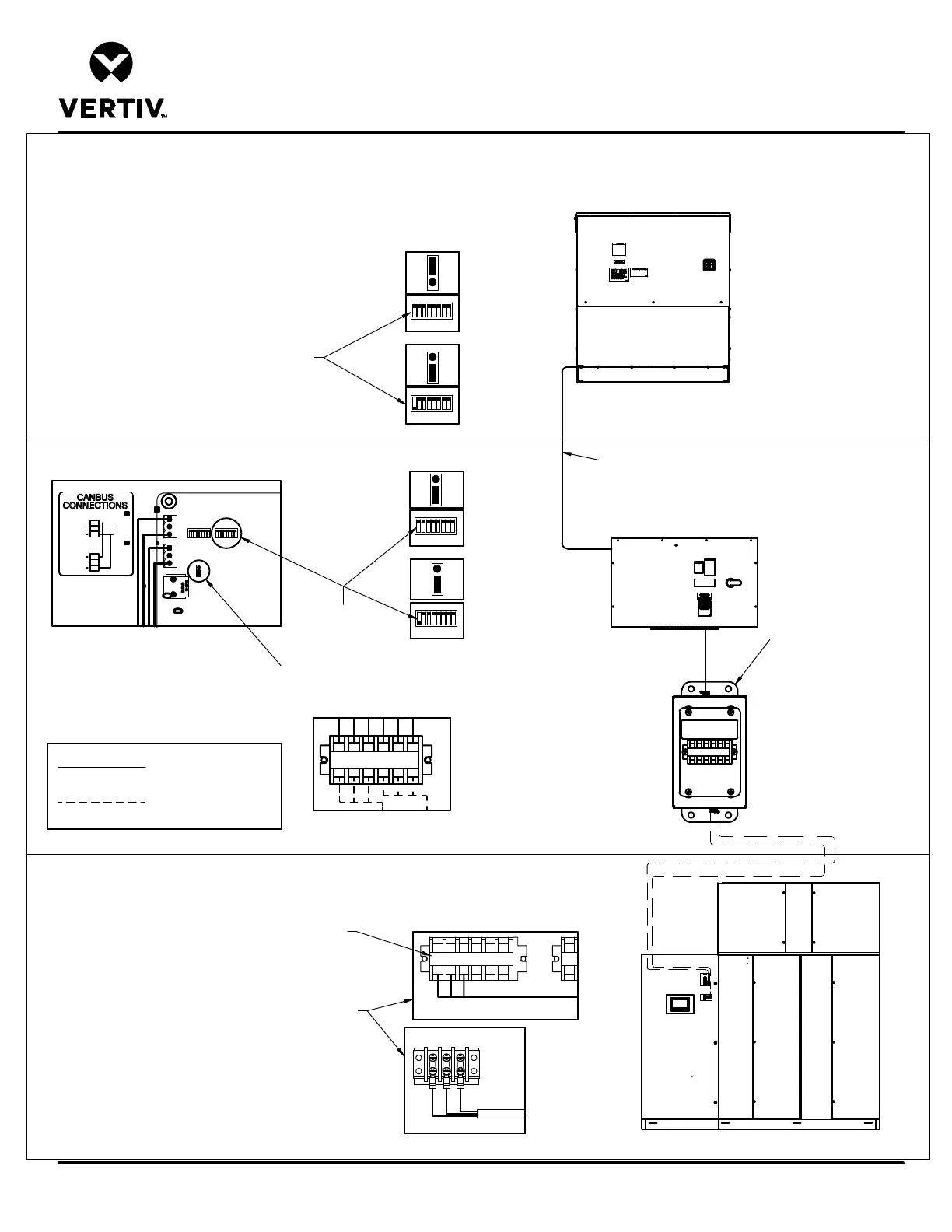 VERTIV™

CANBUS CONNECTIONS