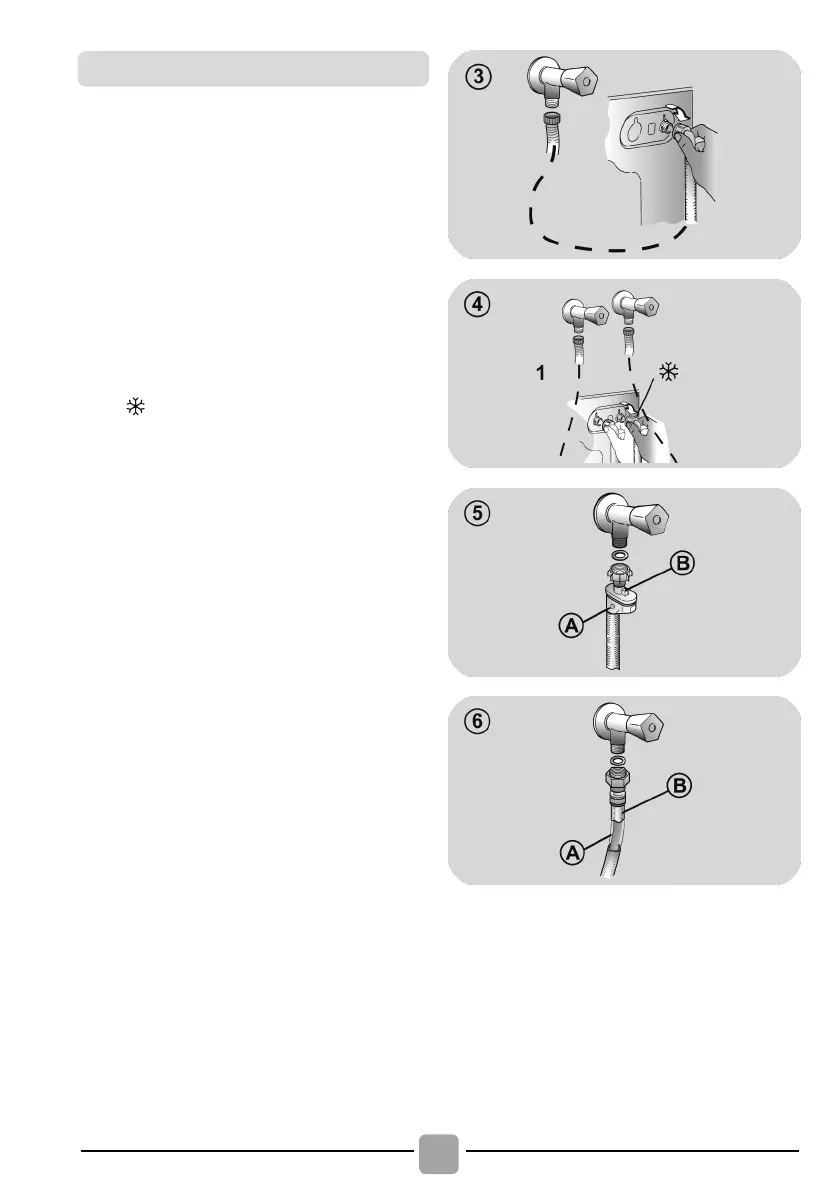 3

4

1

5

B

A

6

B

A