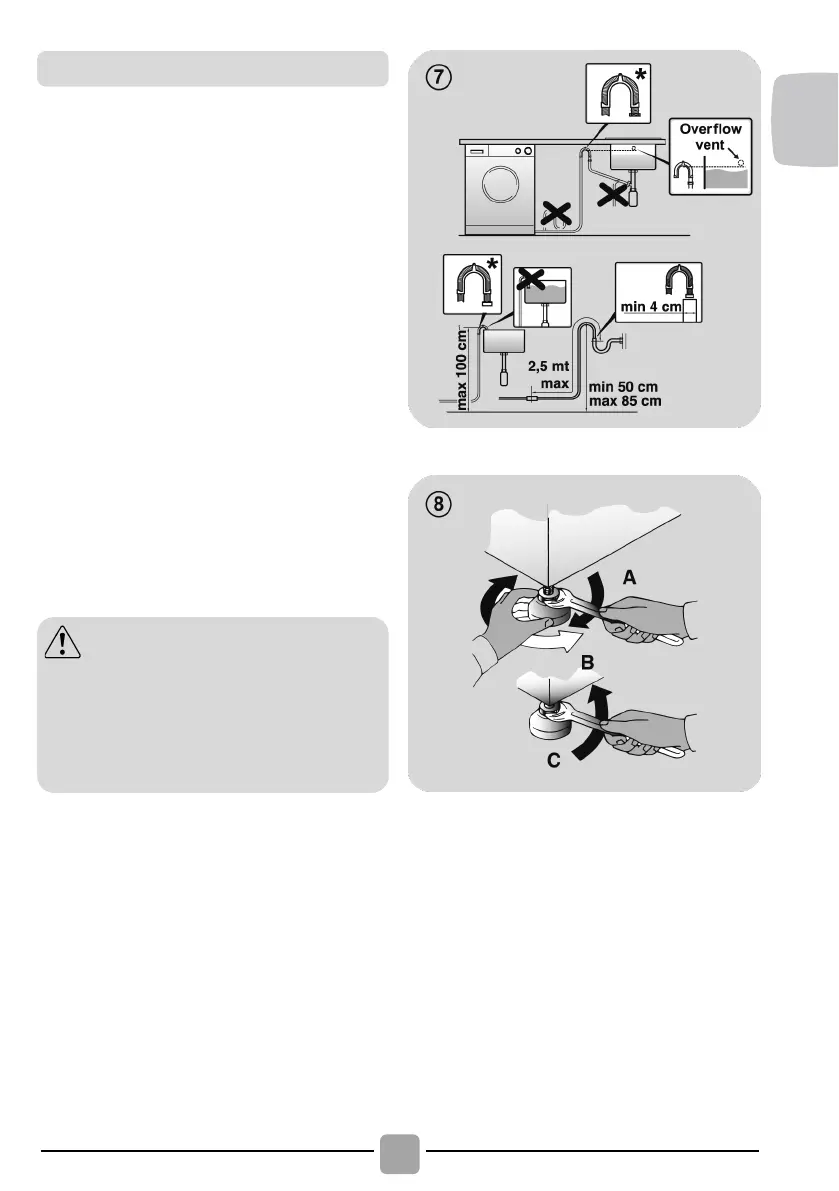 7

*

Overflow vent

*

min 4 cm

max 100 cm

2,5 mt max

min 50 cm max 85 cm

8

A

B

C