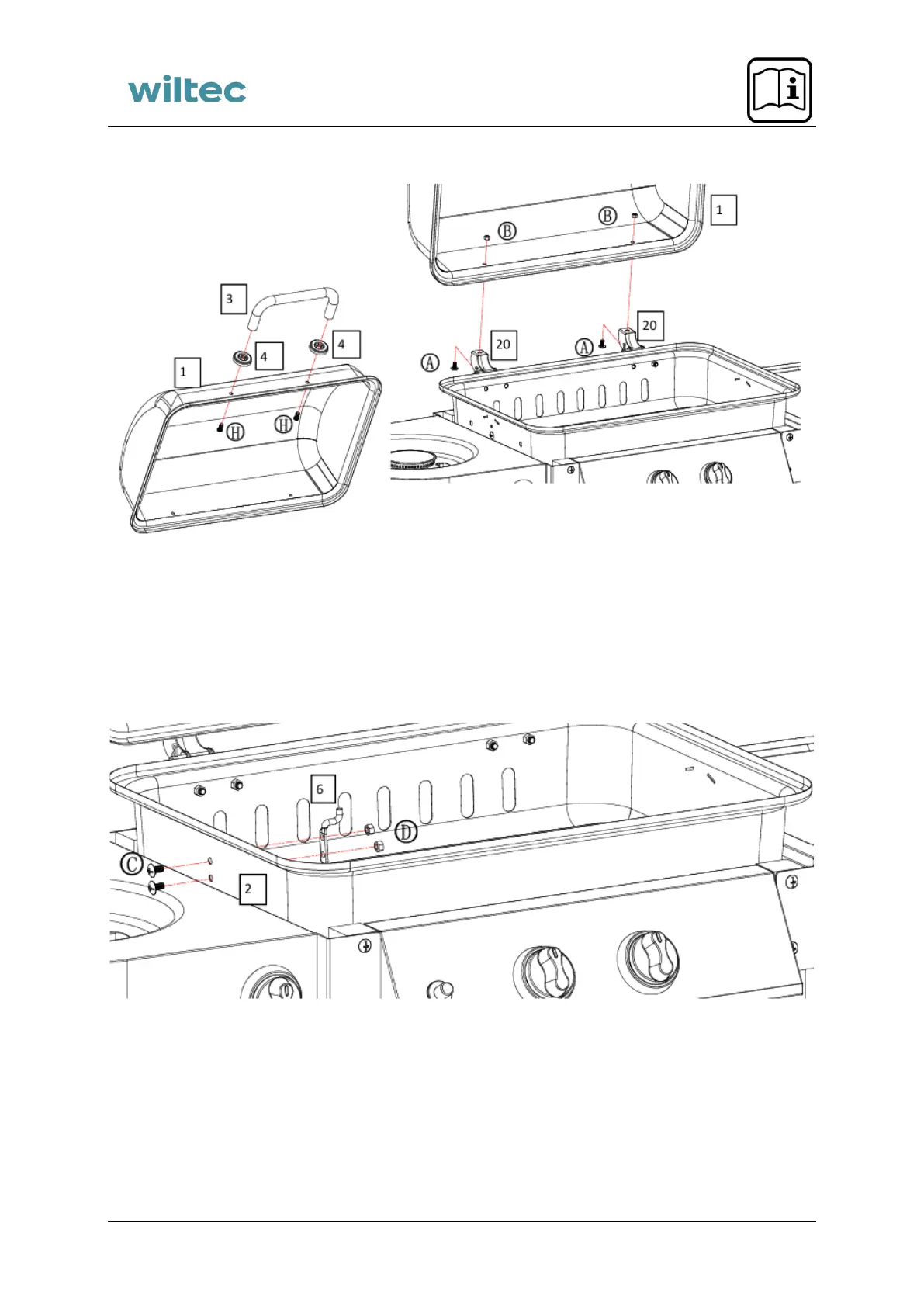 wiltec

3
4
4
1
H
H

B
B
1
20
20
A
A

6
D
C
2