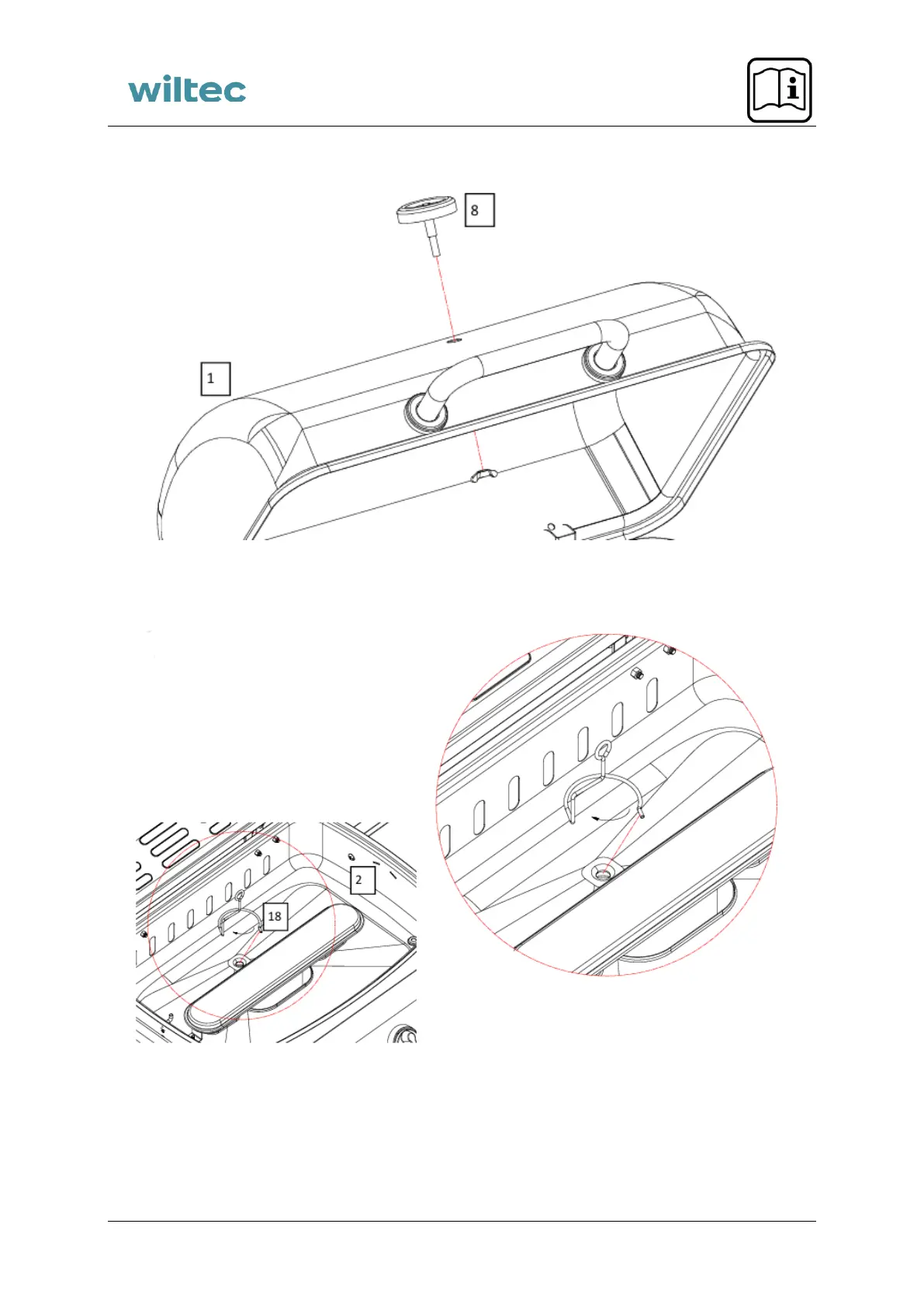 wiltec

8

1

2

18