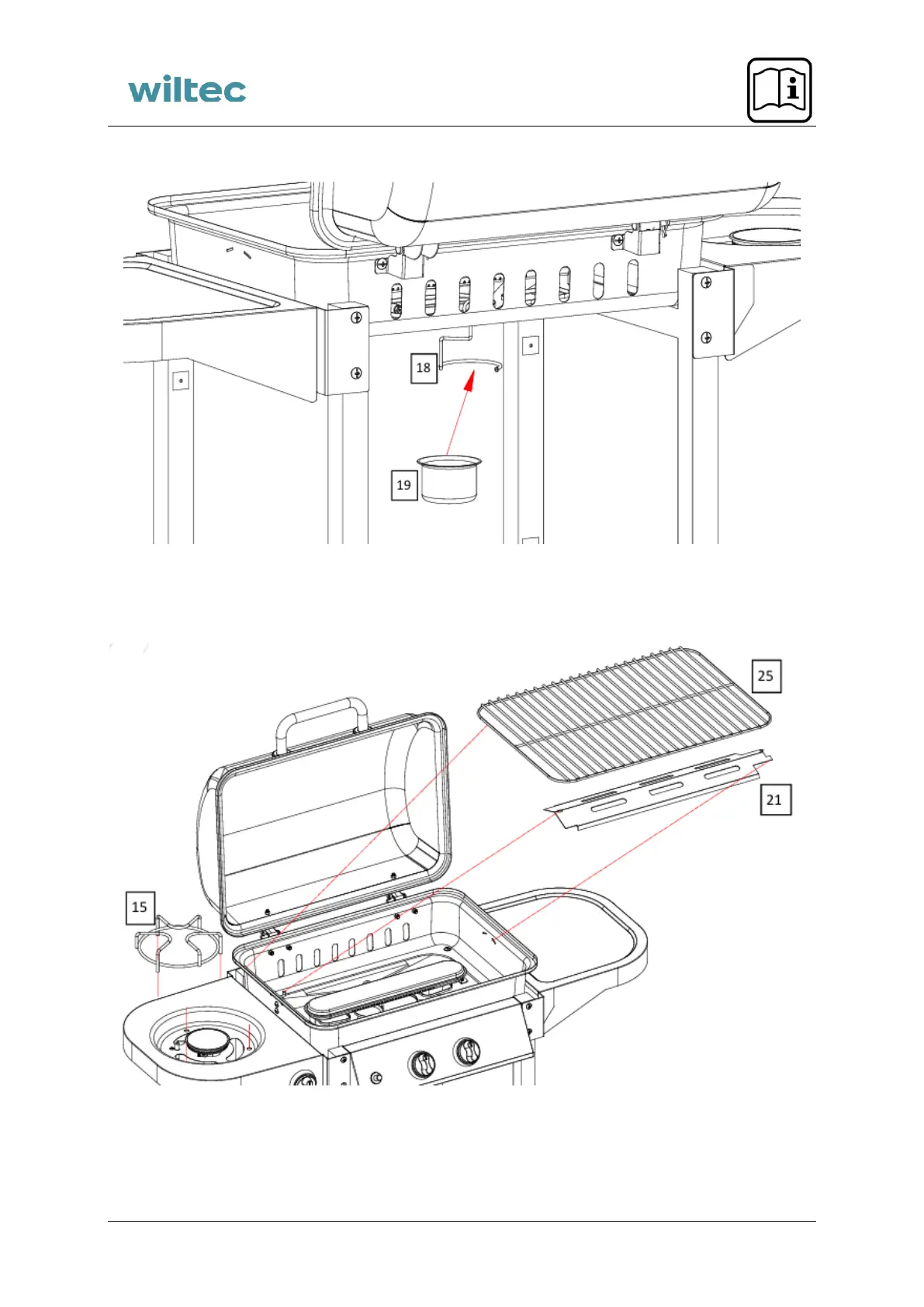 wiltec

18

19

25

21

15