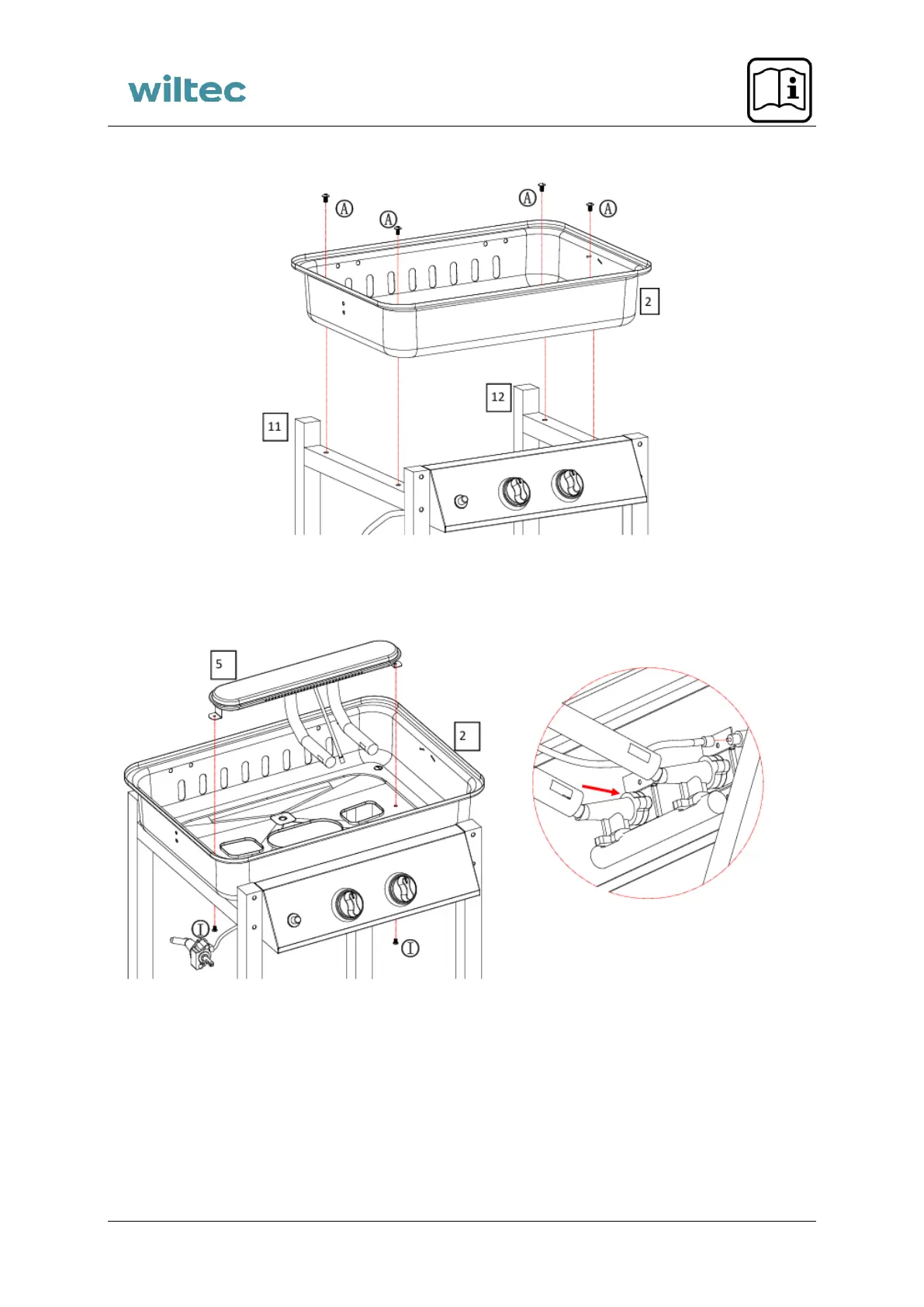 wiltec

A
A
A
A
2
12
11

5
2
I
I