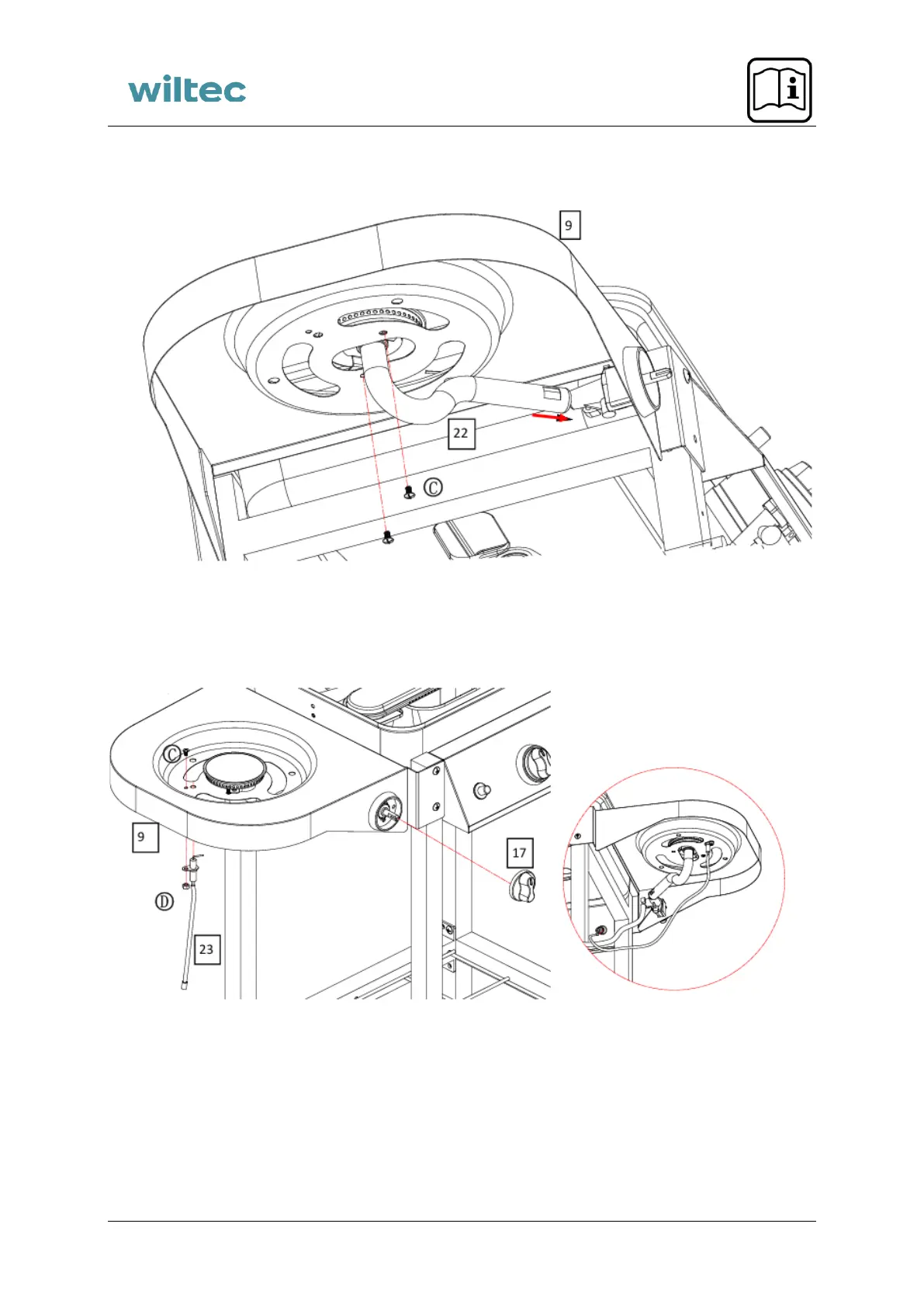 wiltec

9

22

Ⓒ

Ⓒ

9

Ⓓ

23

17